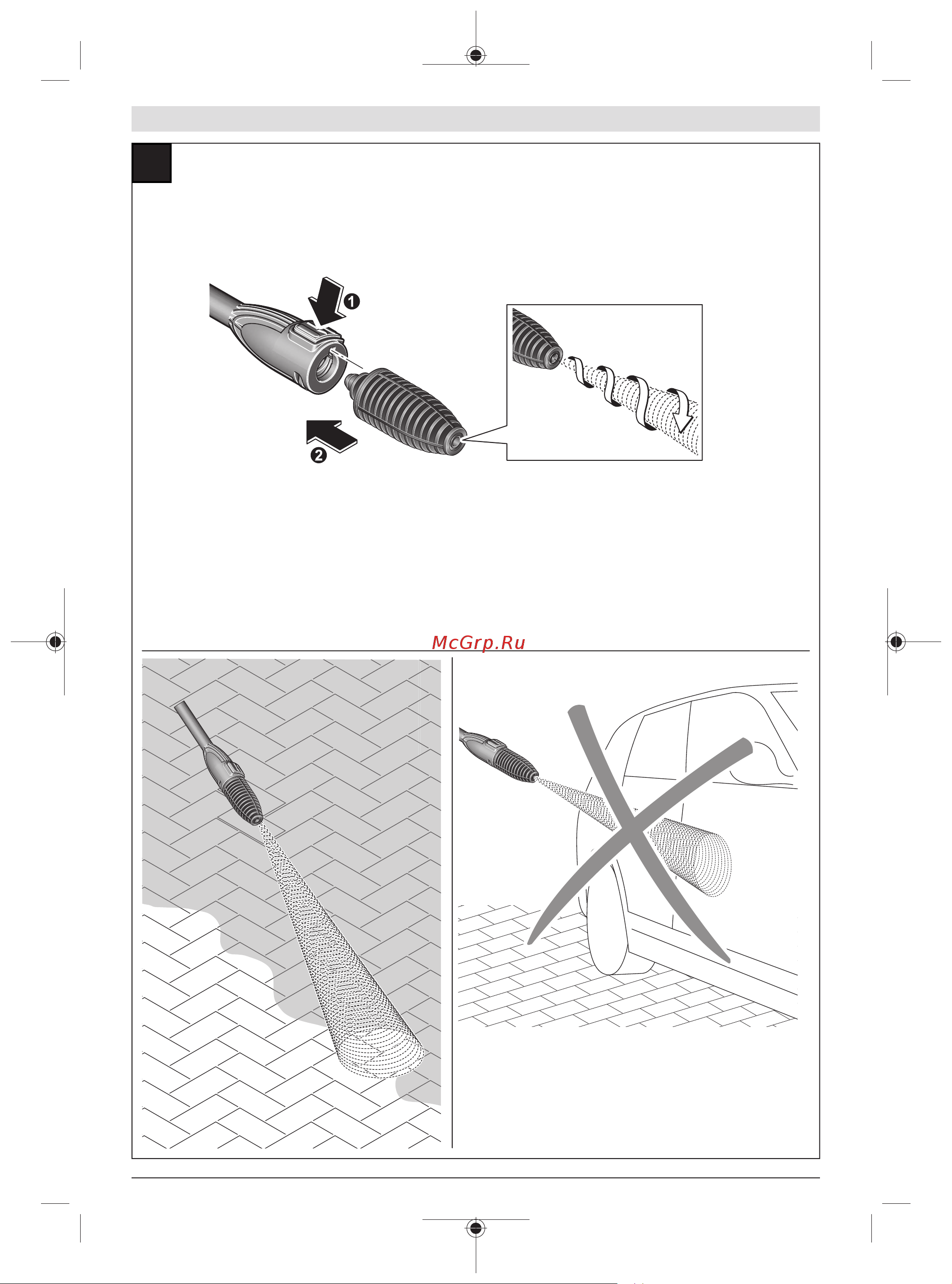 1

2

McGrp.Ru