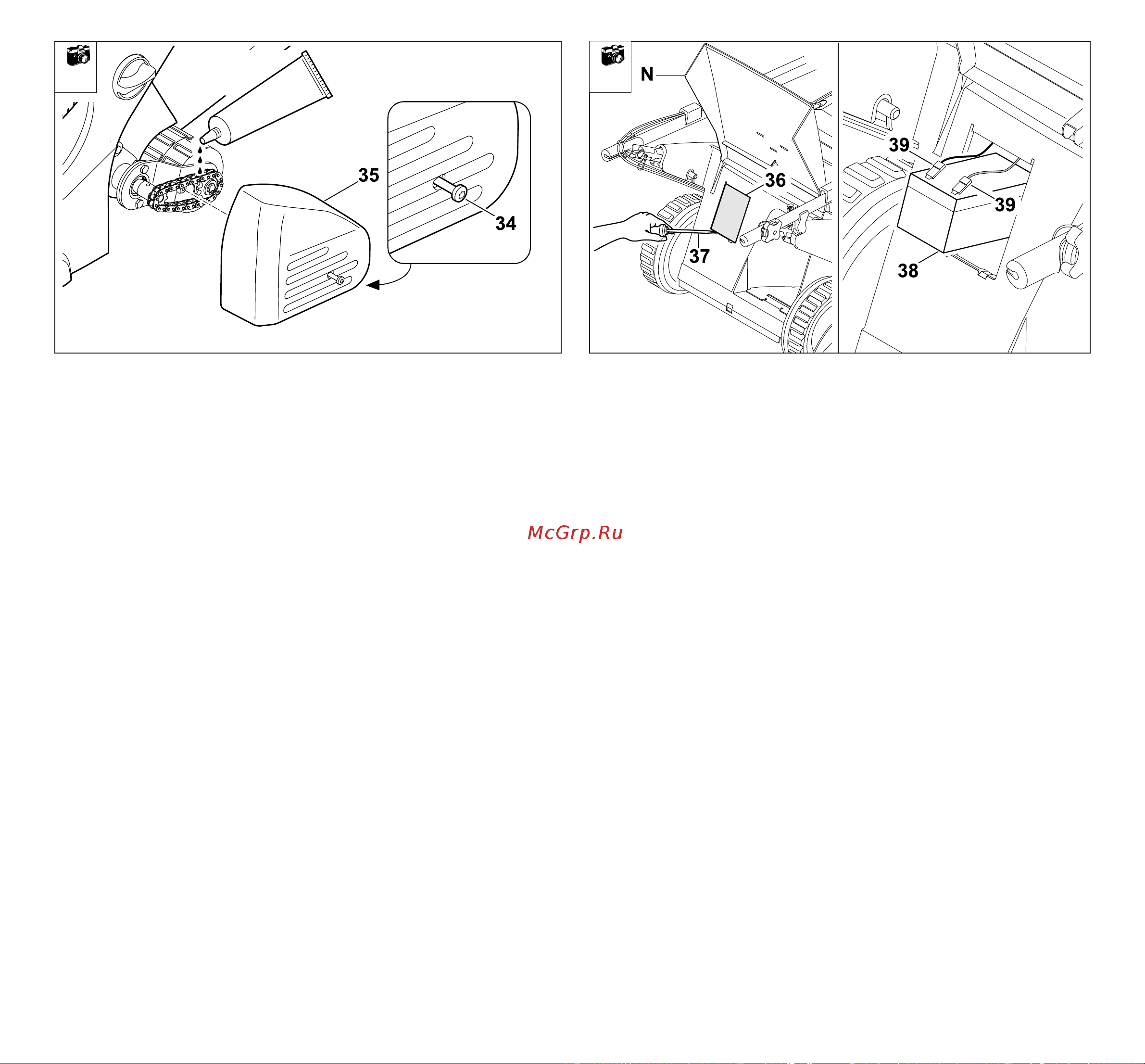 35

34

N

36

37

39

39

38

McGrp.Ru