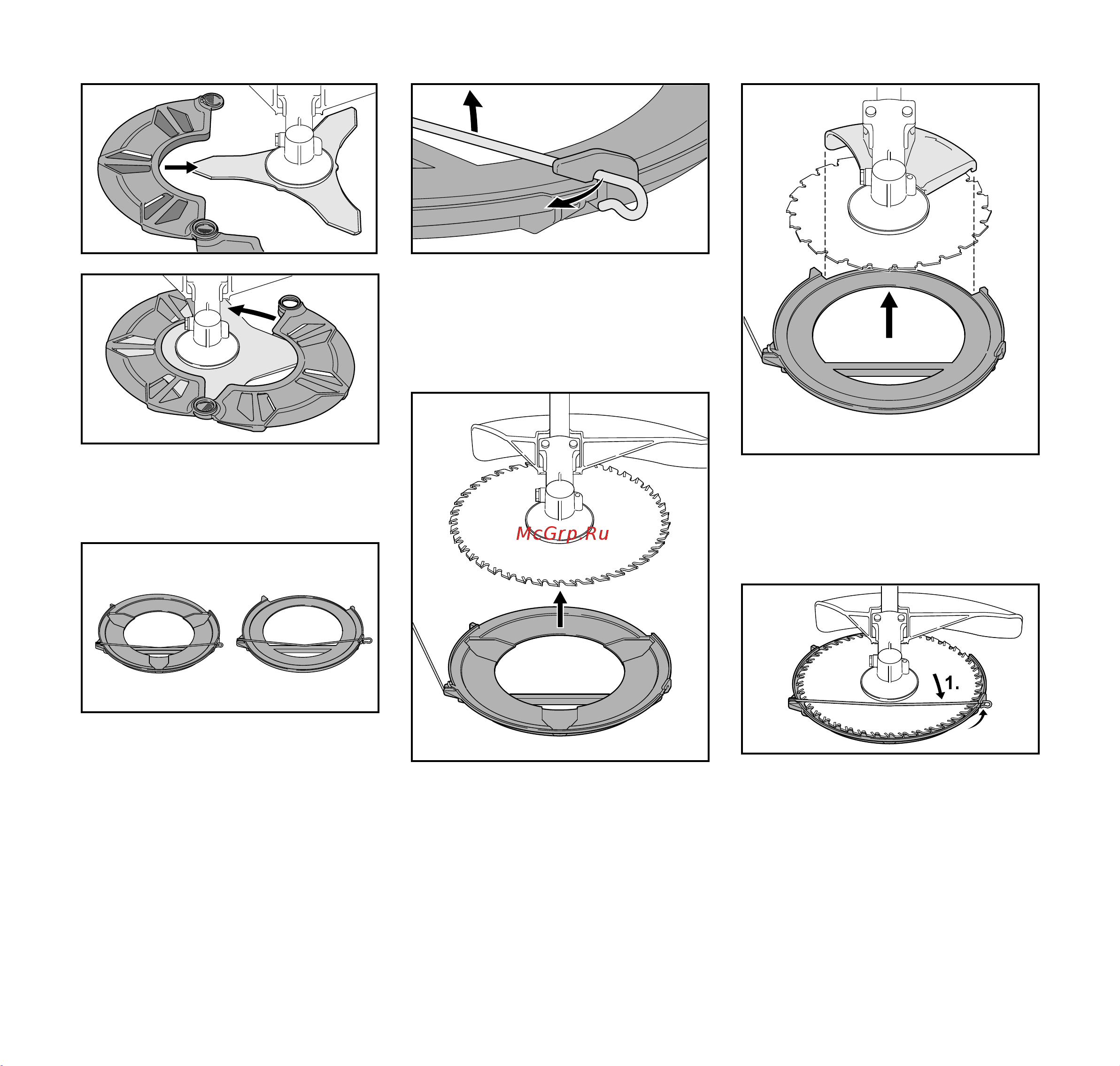 McGrp.Ru

1.