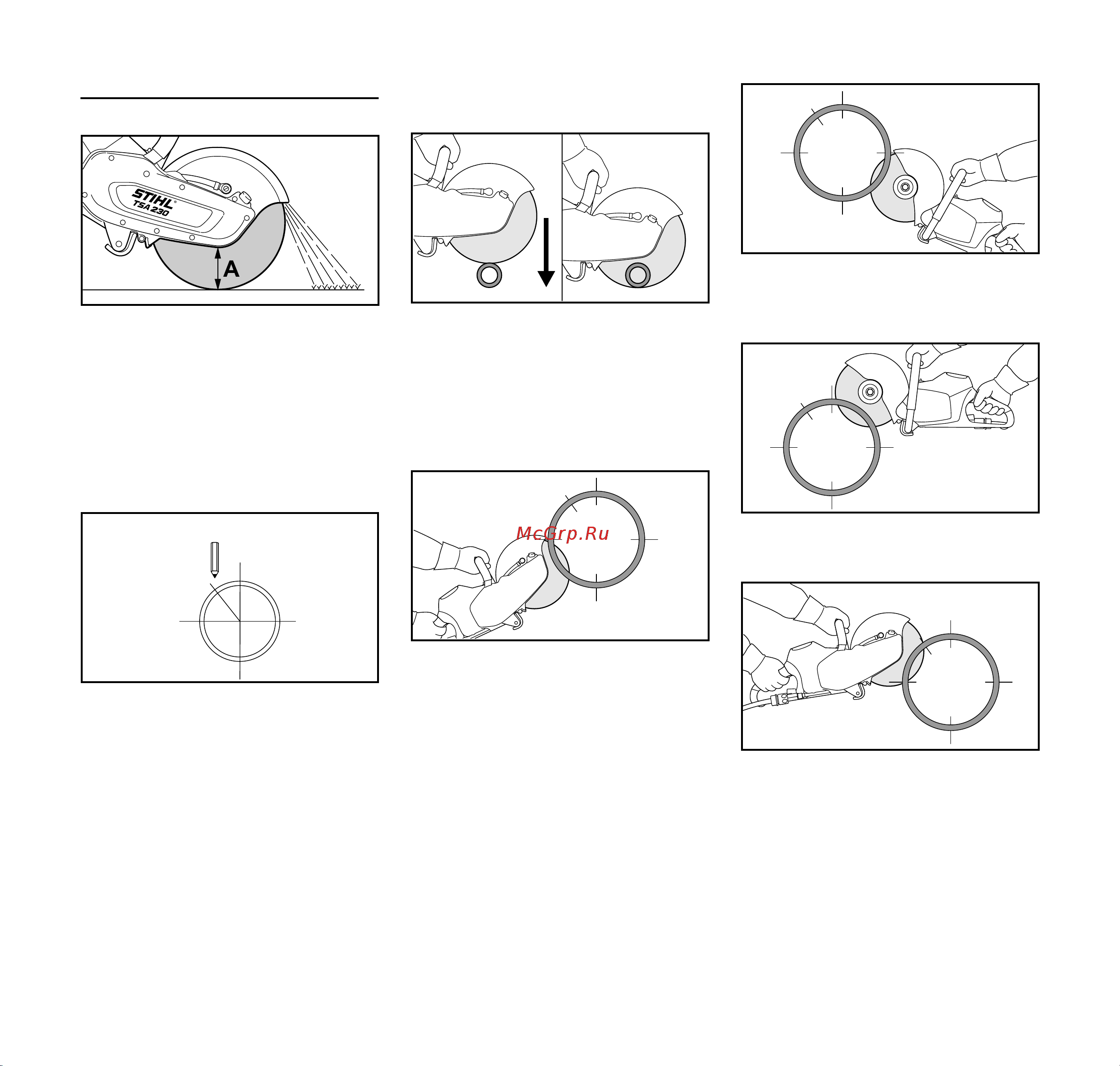 STIHL®
TSA 230

A

McGrp.Ru