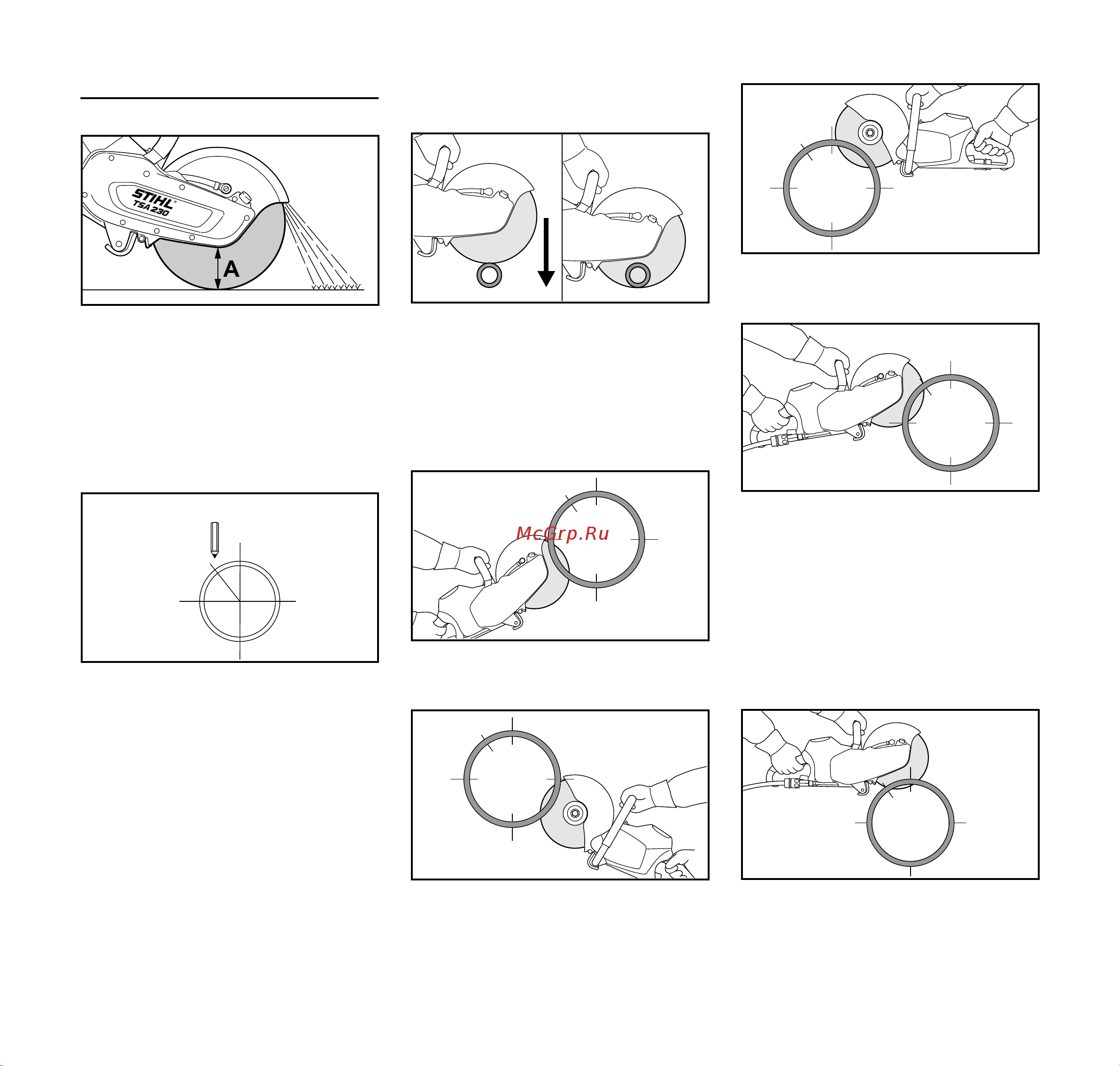 STIHL®
TSA 230

A

McGrp.Ru