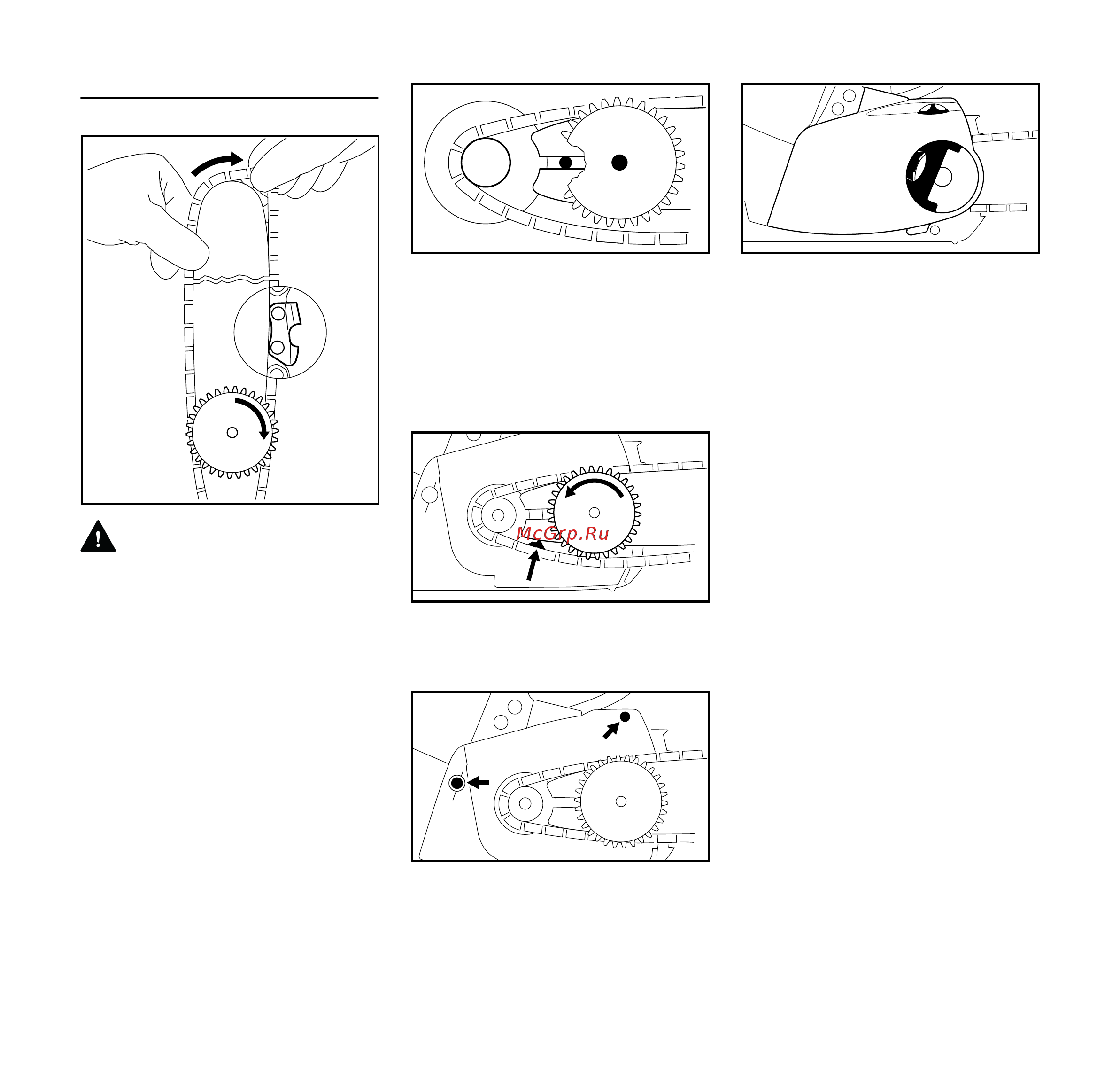 McGrp.Ru