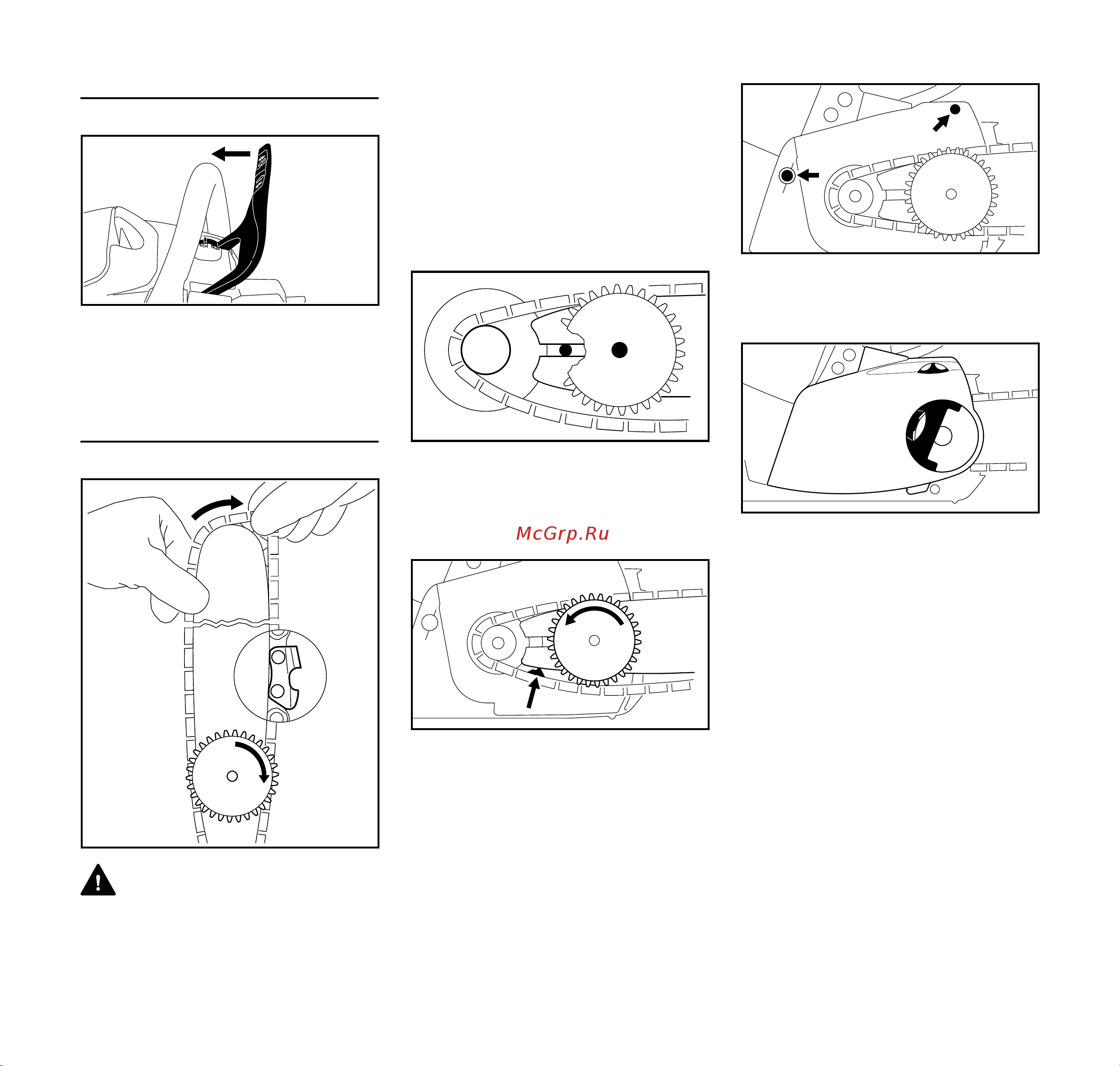 McGrp.Ru