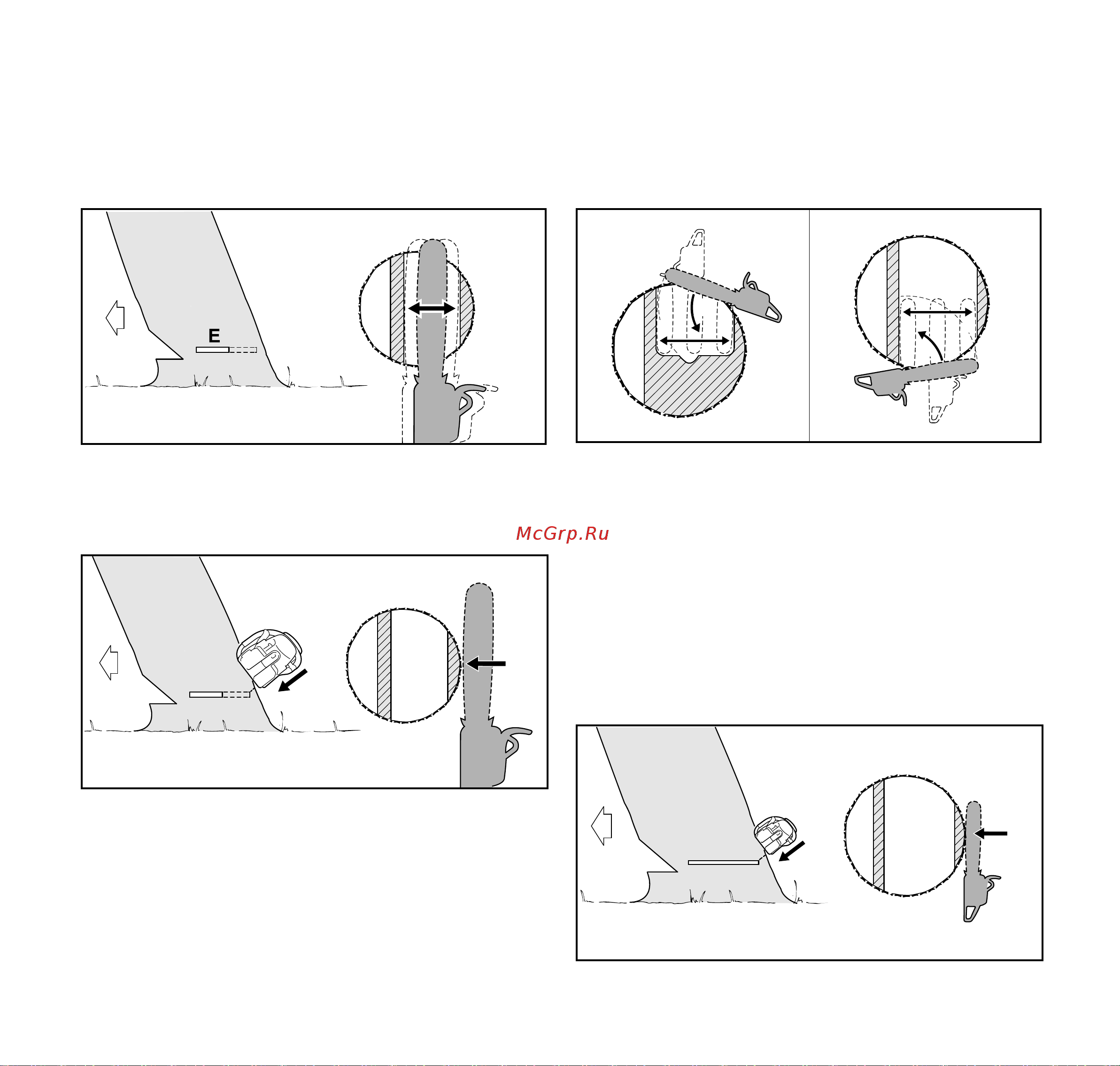 E

McGrp.Ru