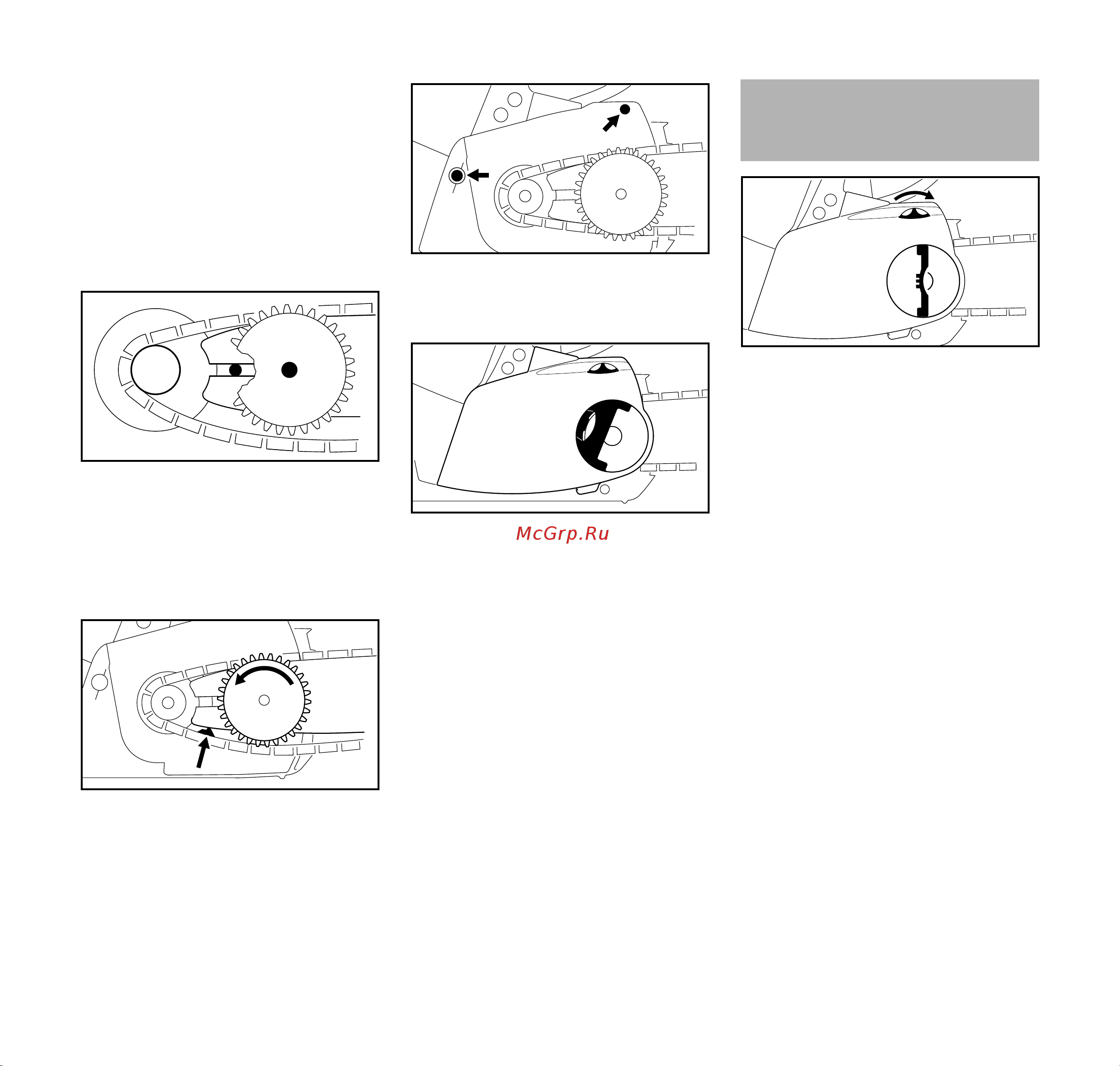 McGrp.Ru