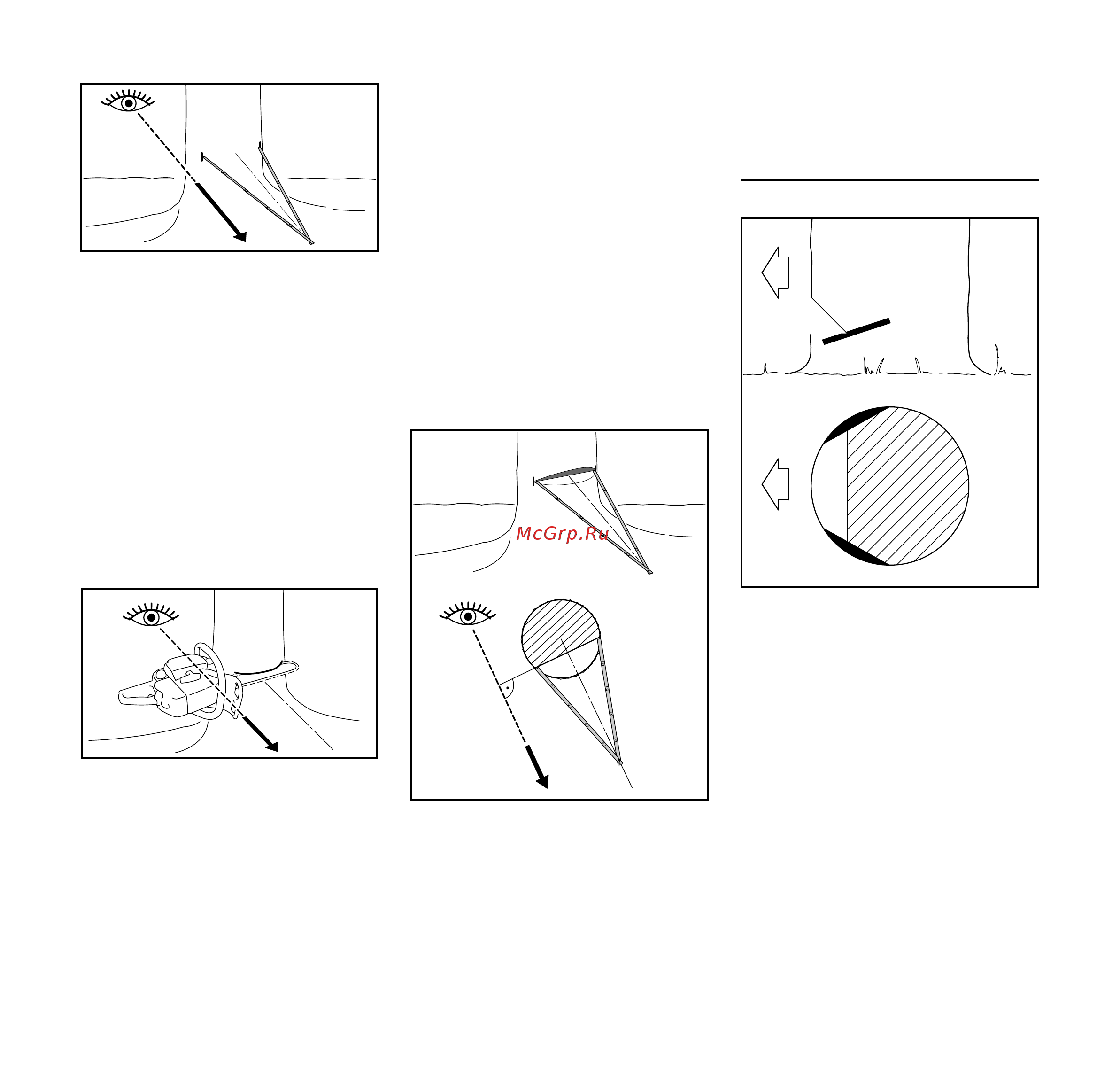 McGrp.Ru