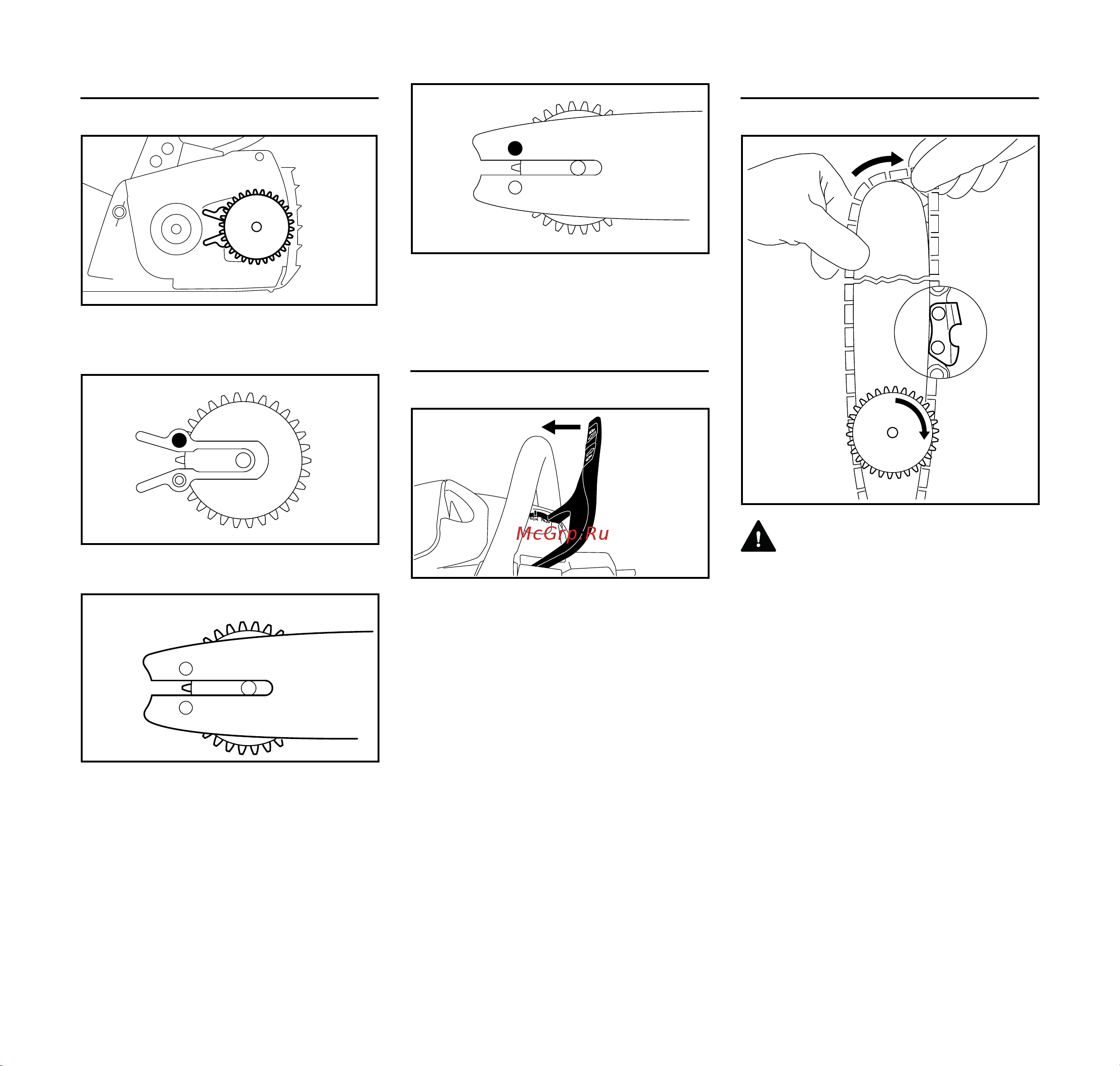 McGrp.Ru