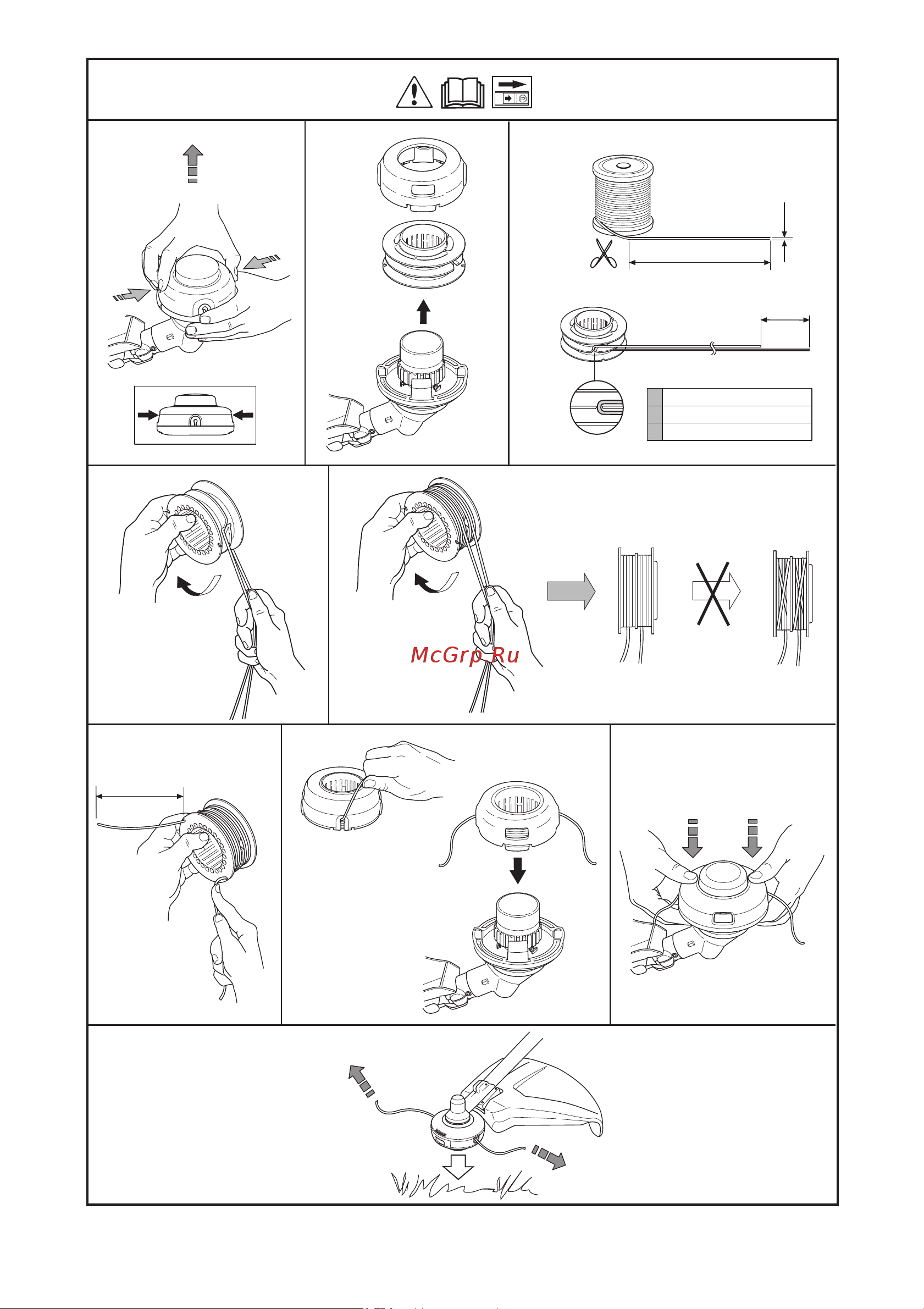 McGrp.Ru