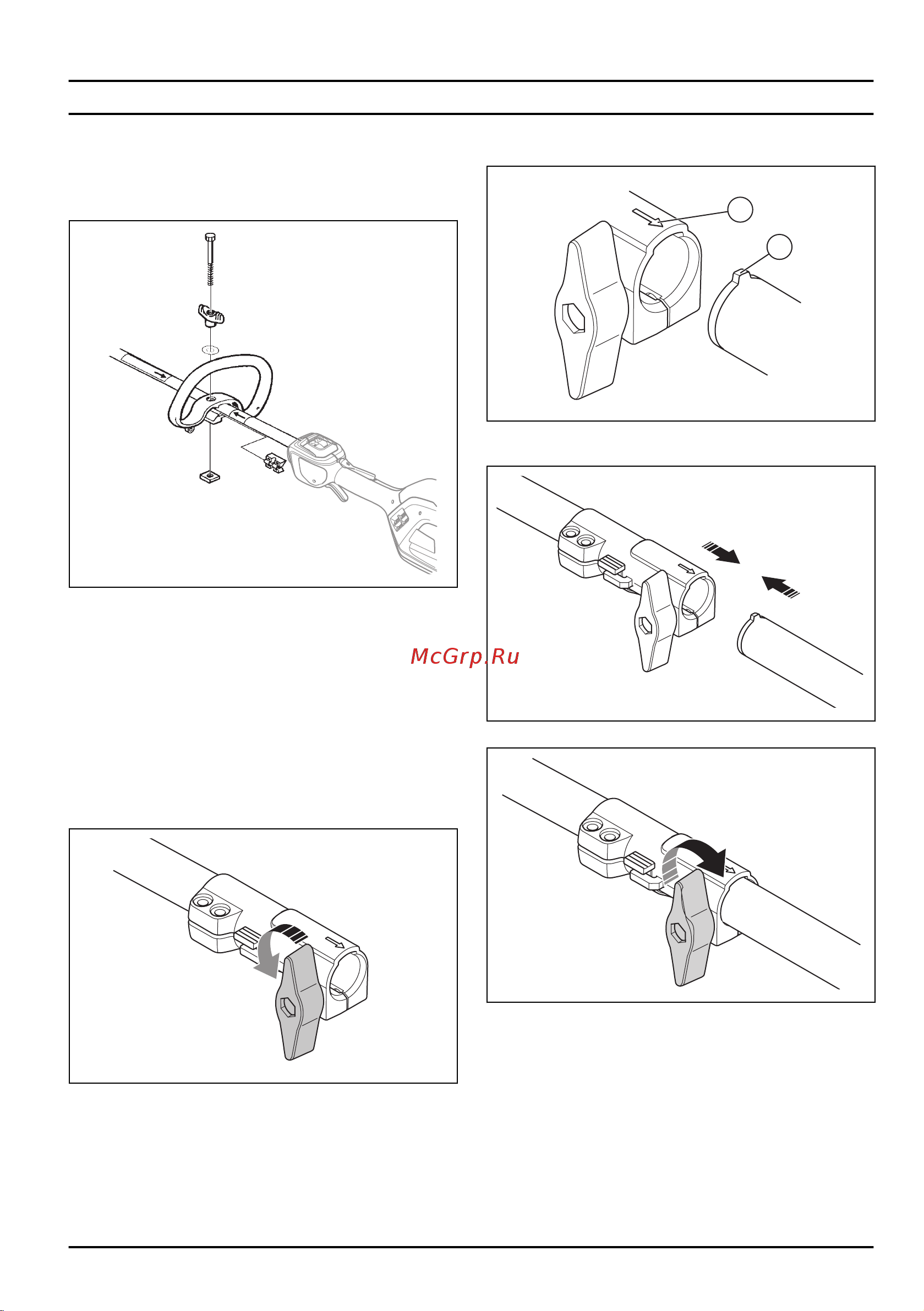 McGrp.Ru