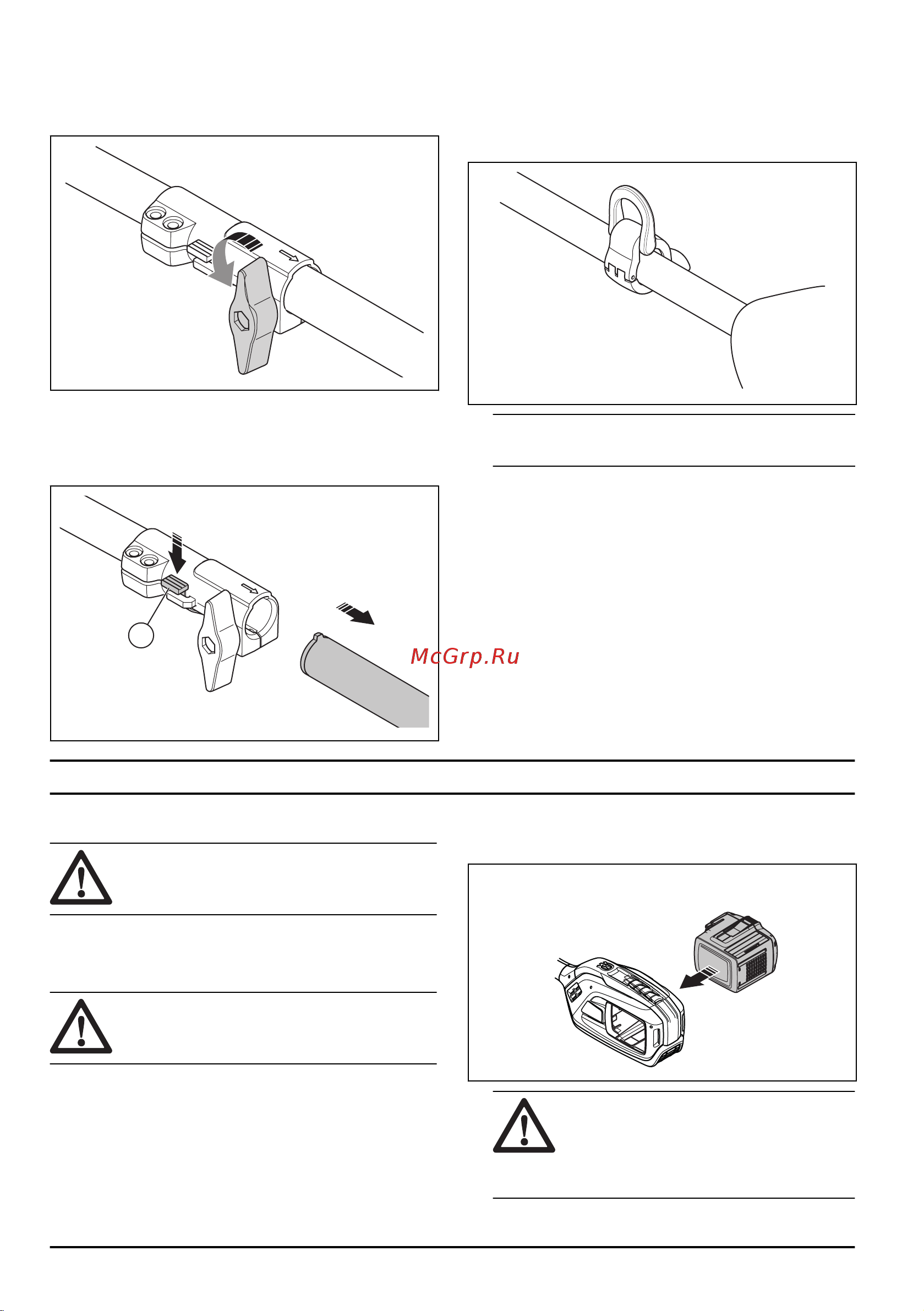 McGrp.Ru