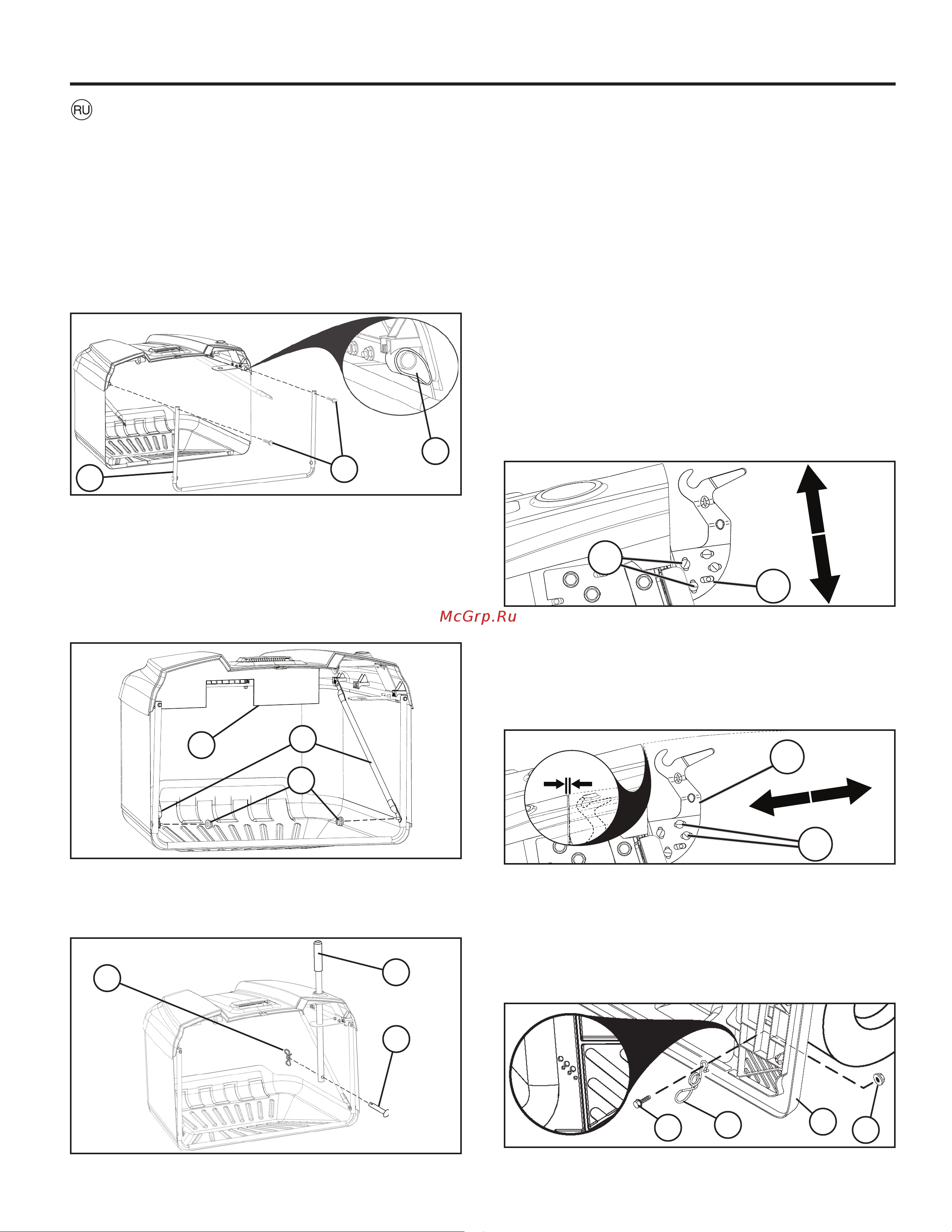 RU

McGrp.Ru