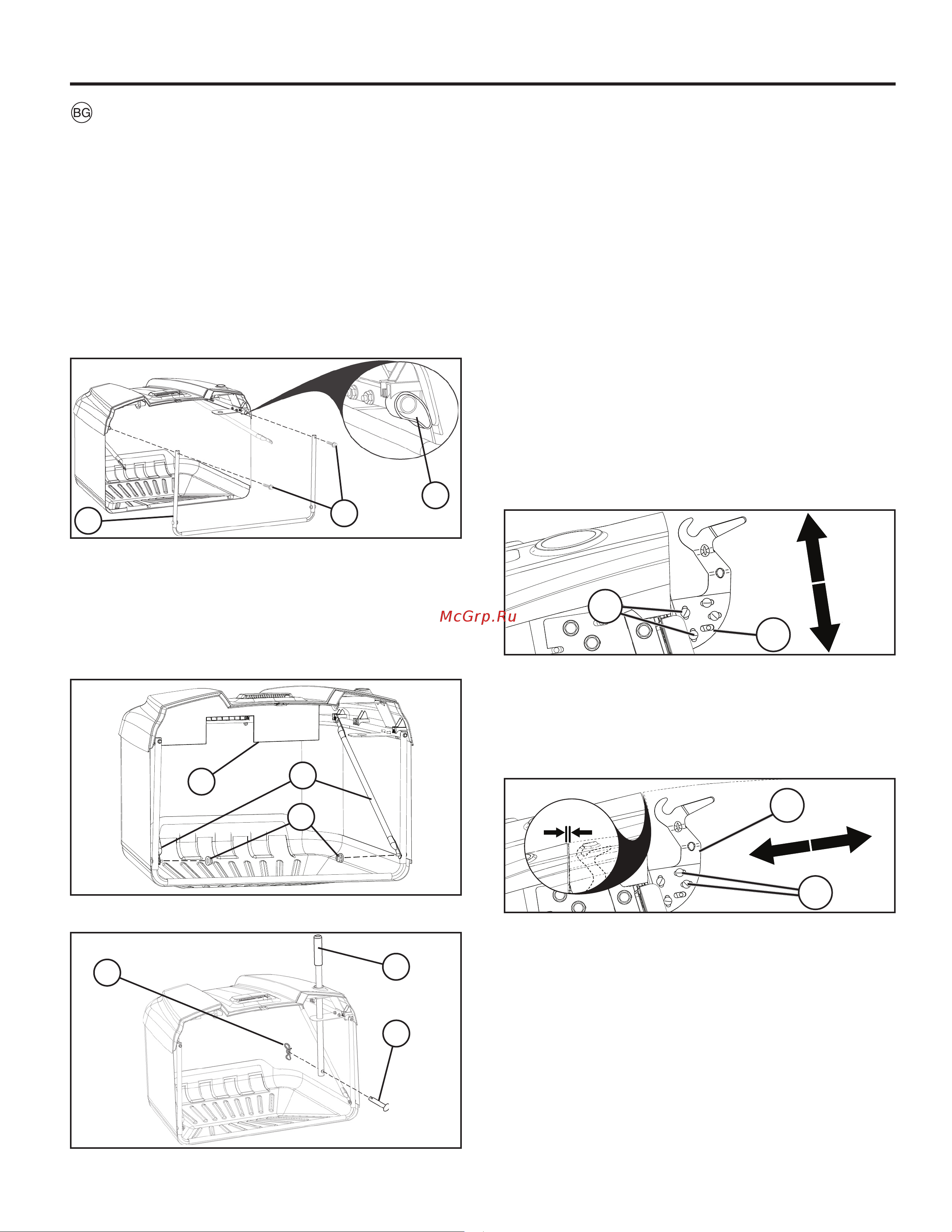 BG

McGrp.Ru