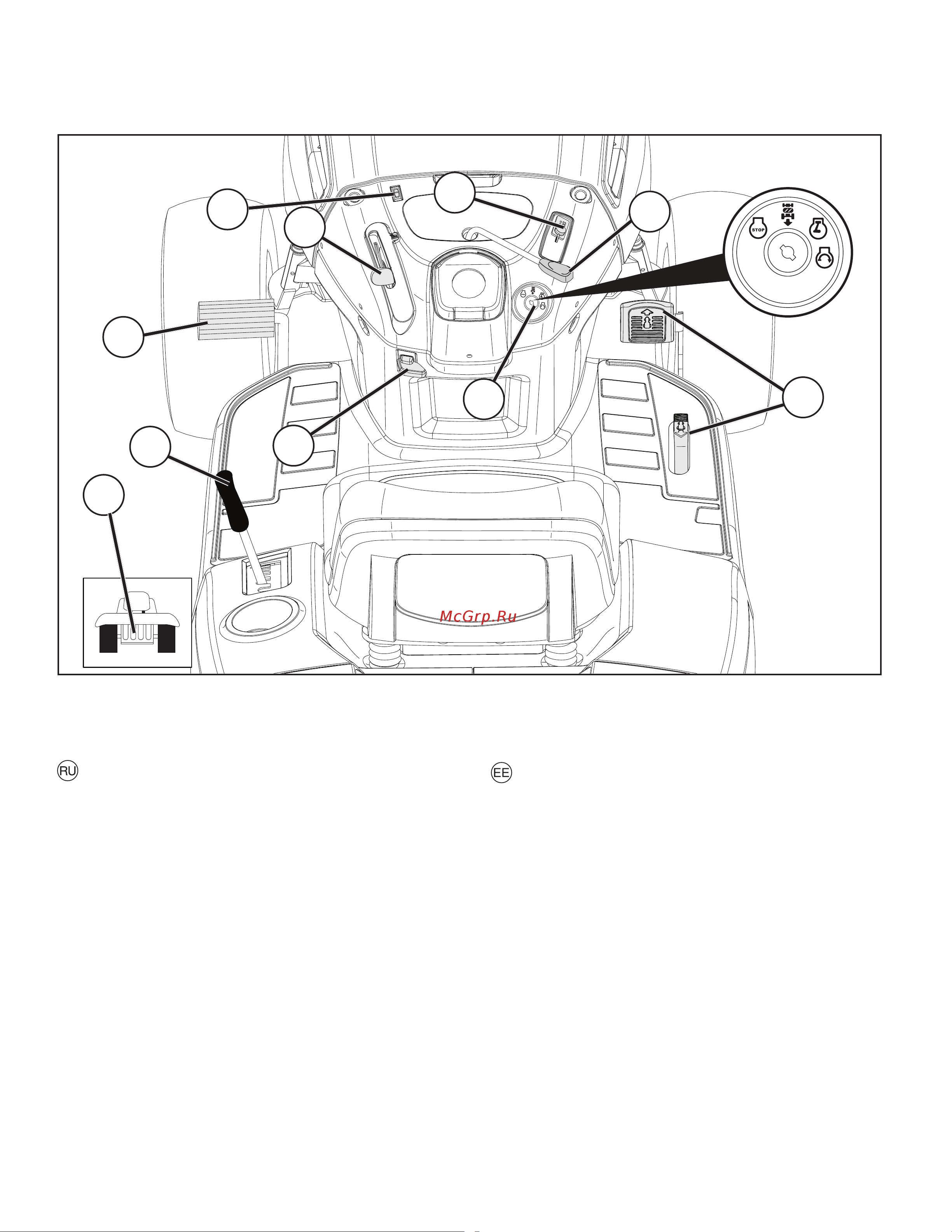 STOP

McGrp.Ru

RU

EE