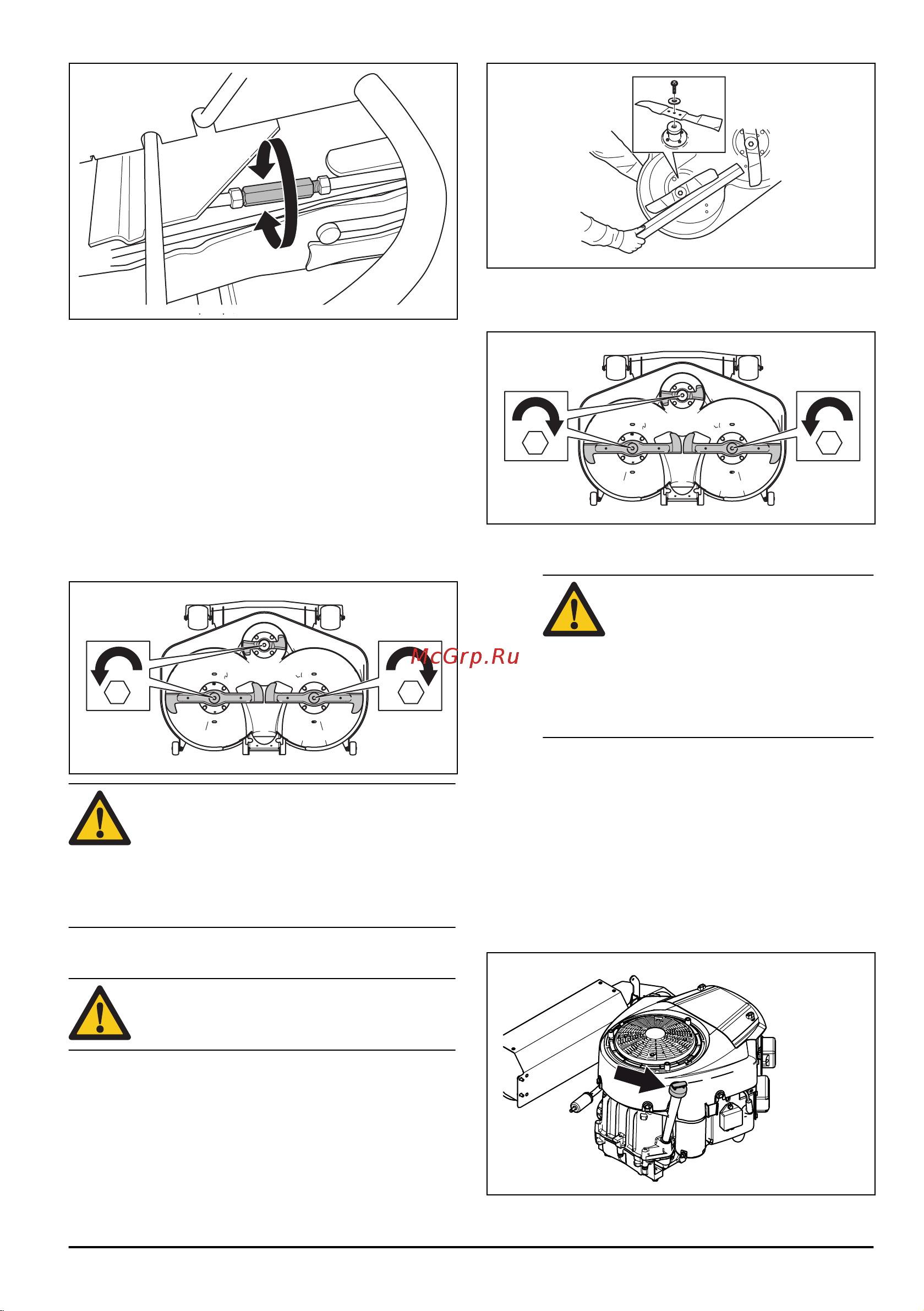 McGrp.Ru