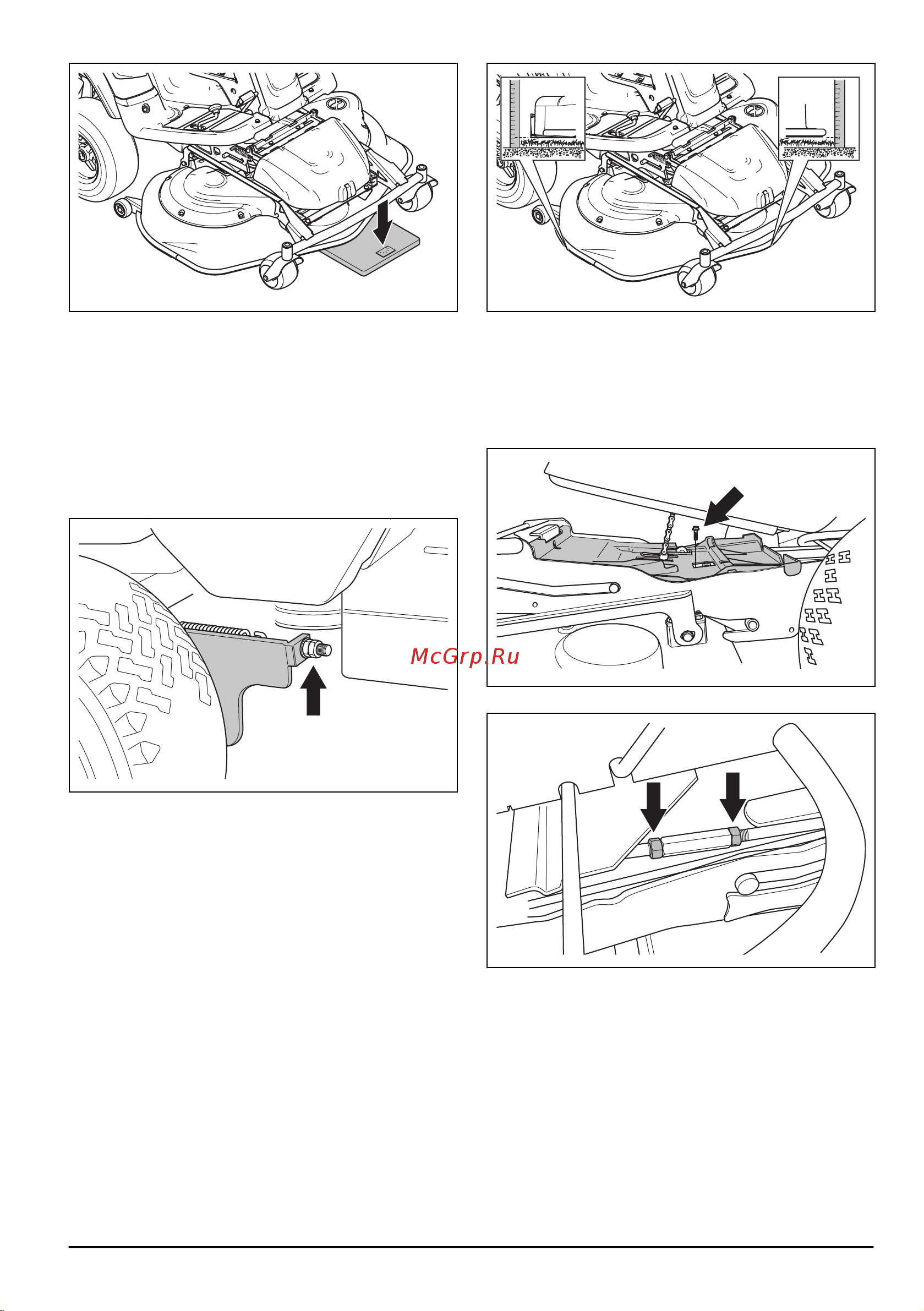 McGrp.Ru