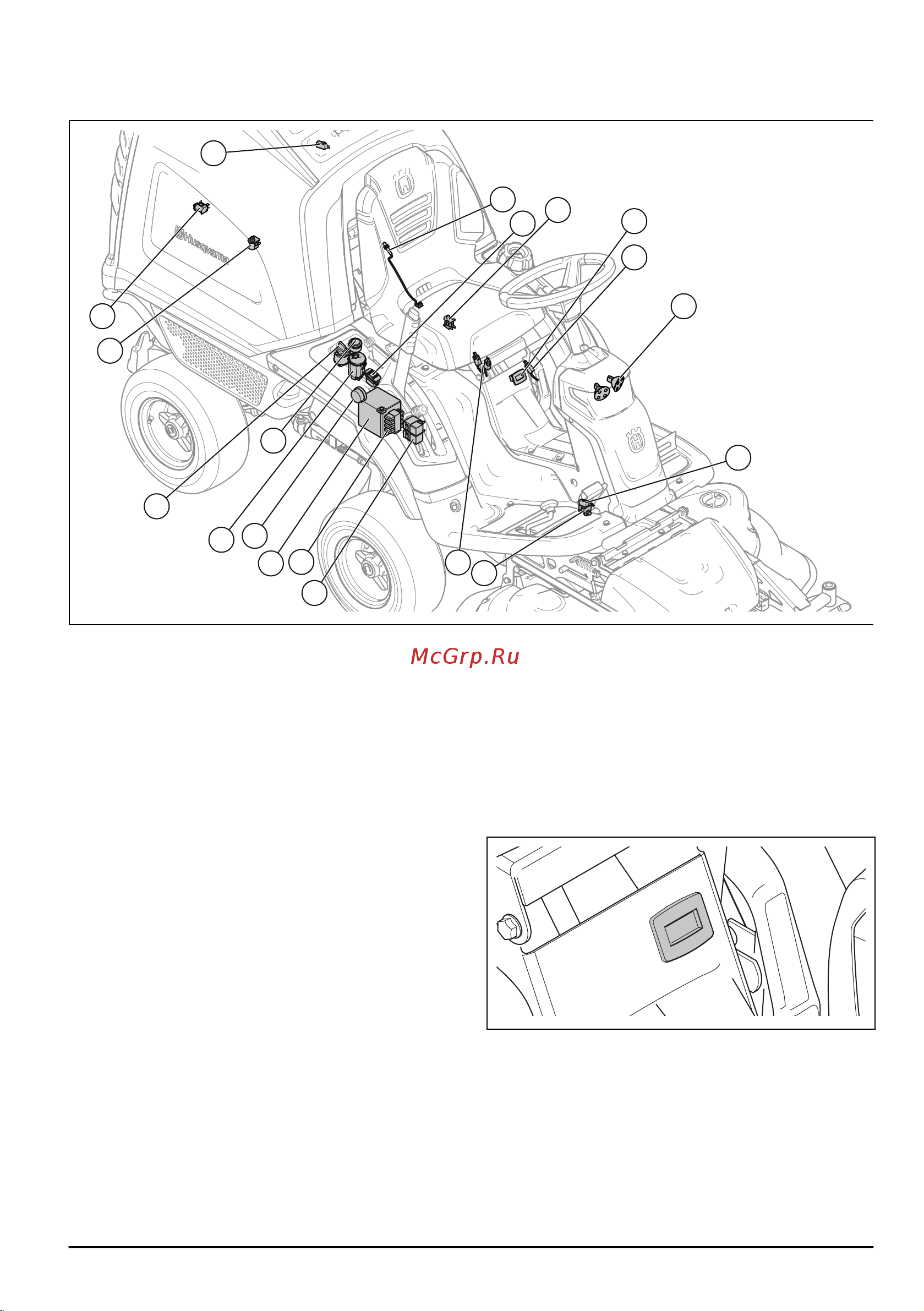 Husqvarna

McGrp.Ru