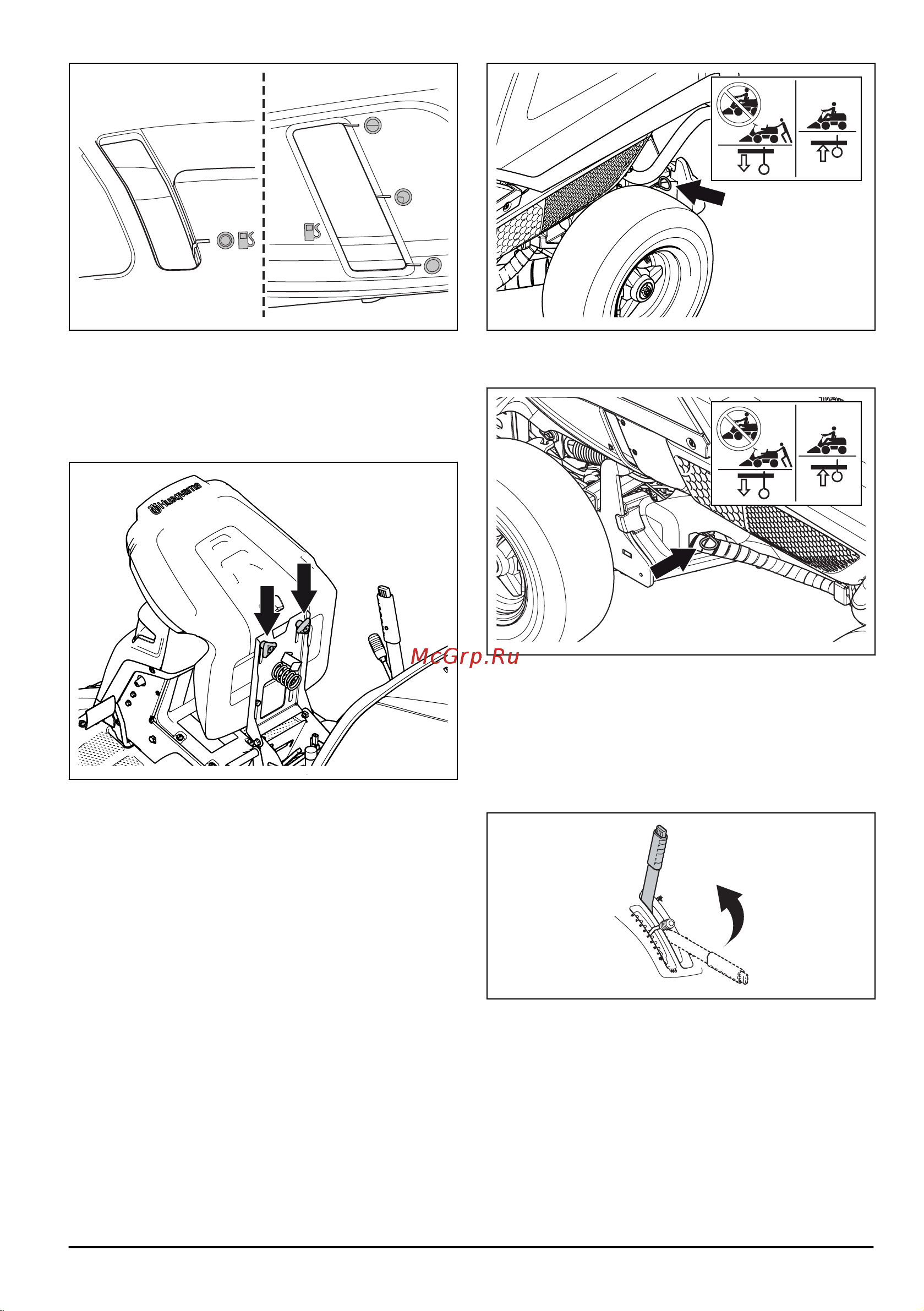 Husqvarna

McGrp.Ru