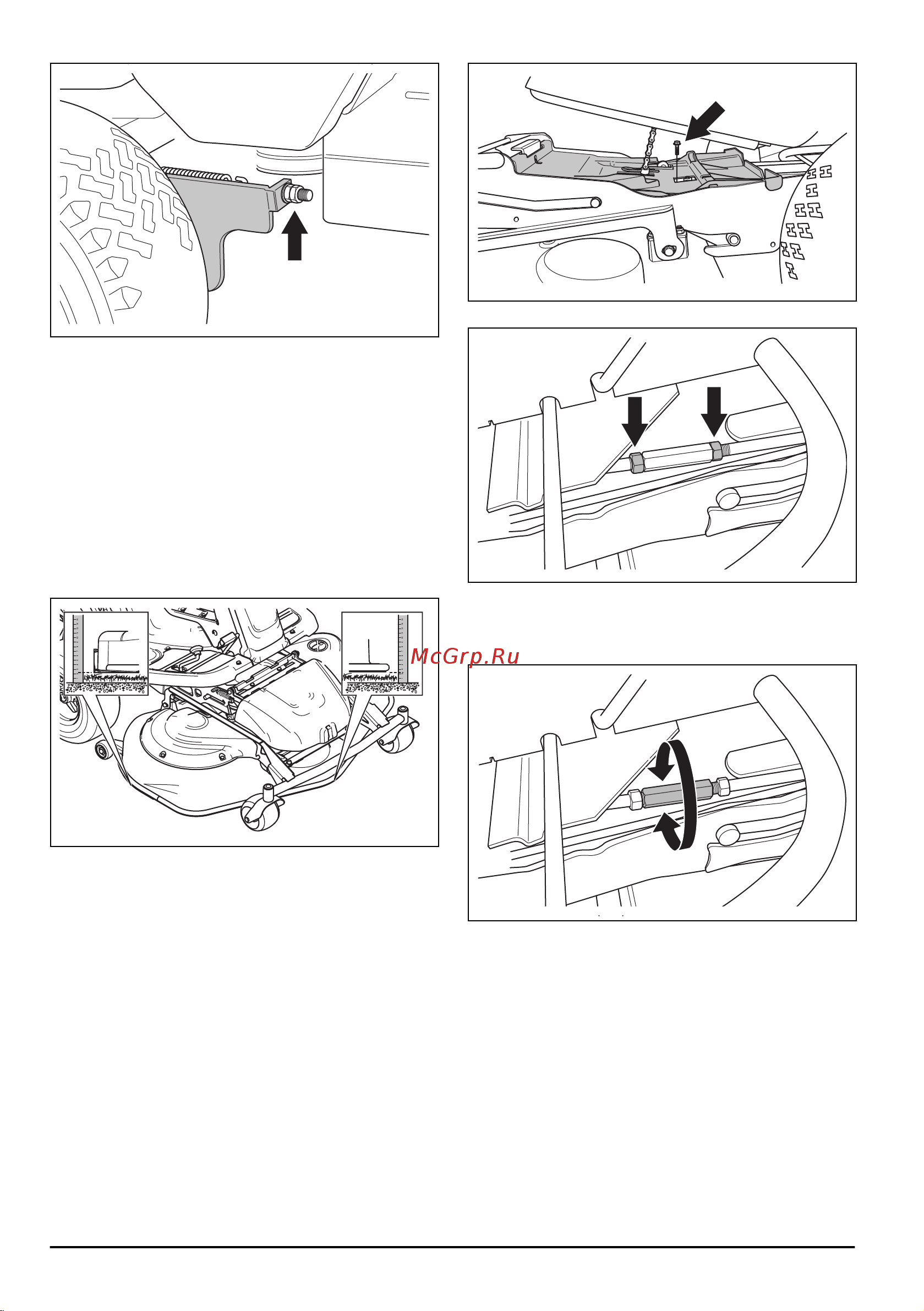 McGrp.Ru