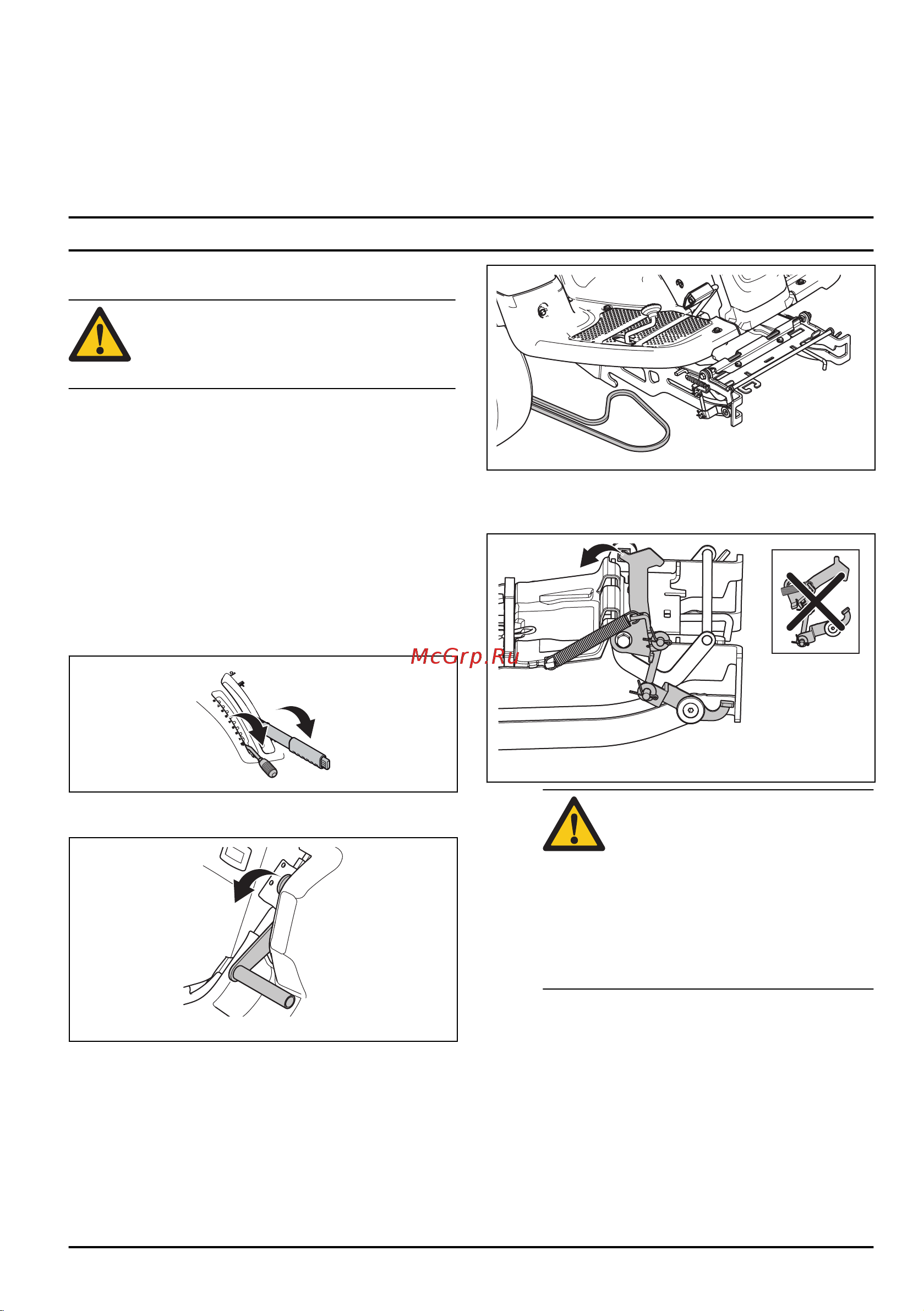 McGrp.Ru