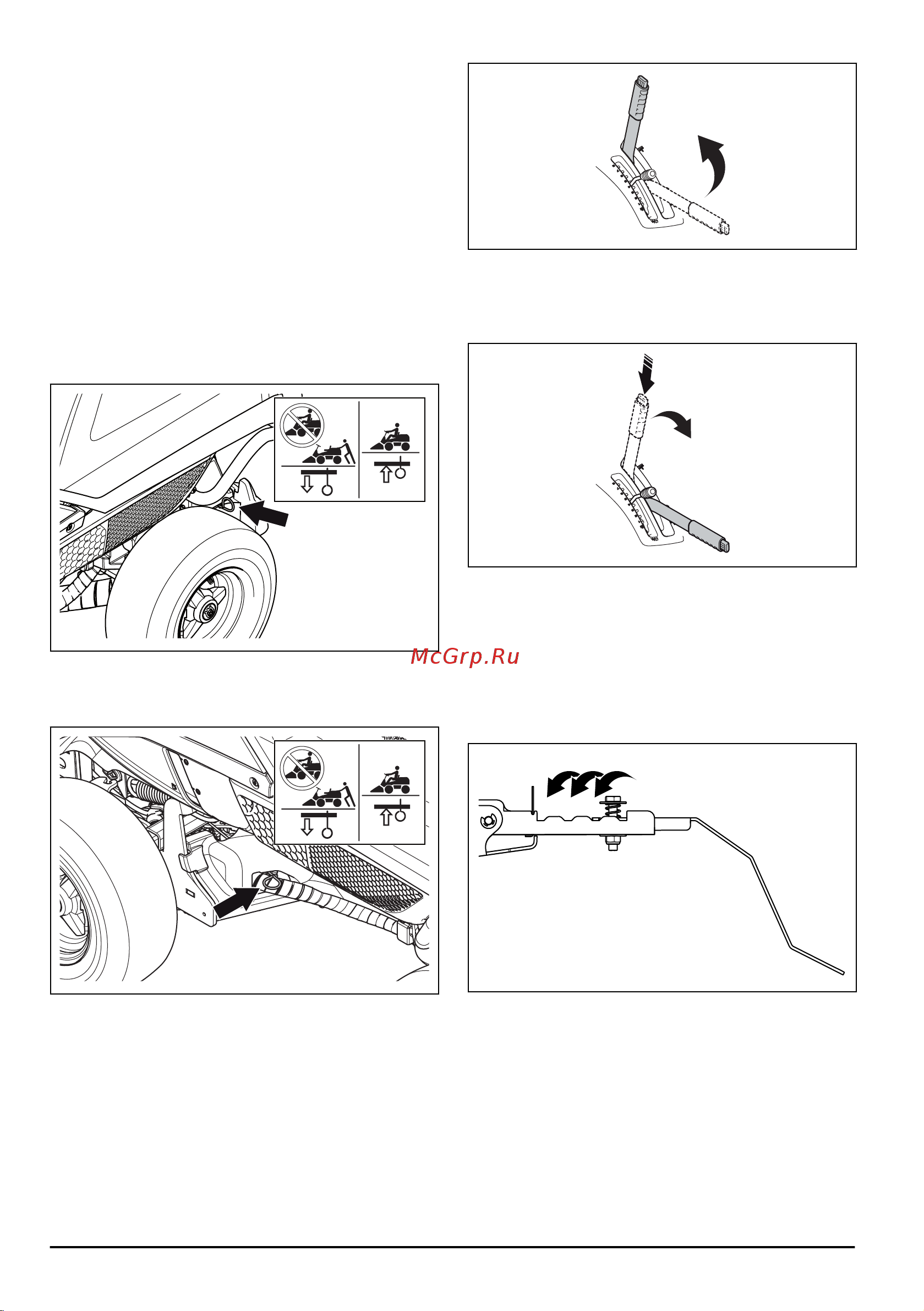 McGrp.Ru