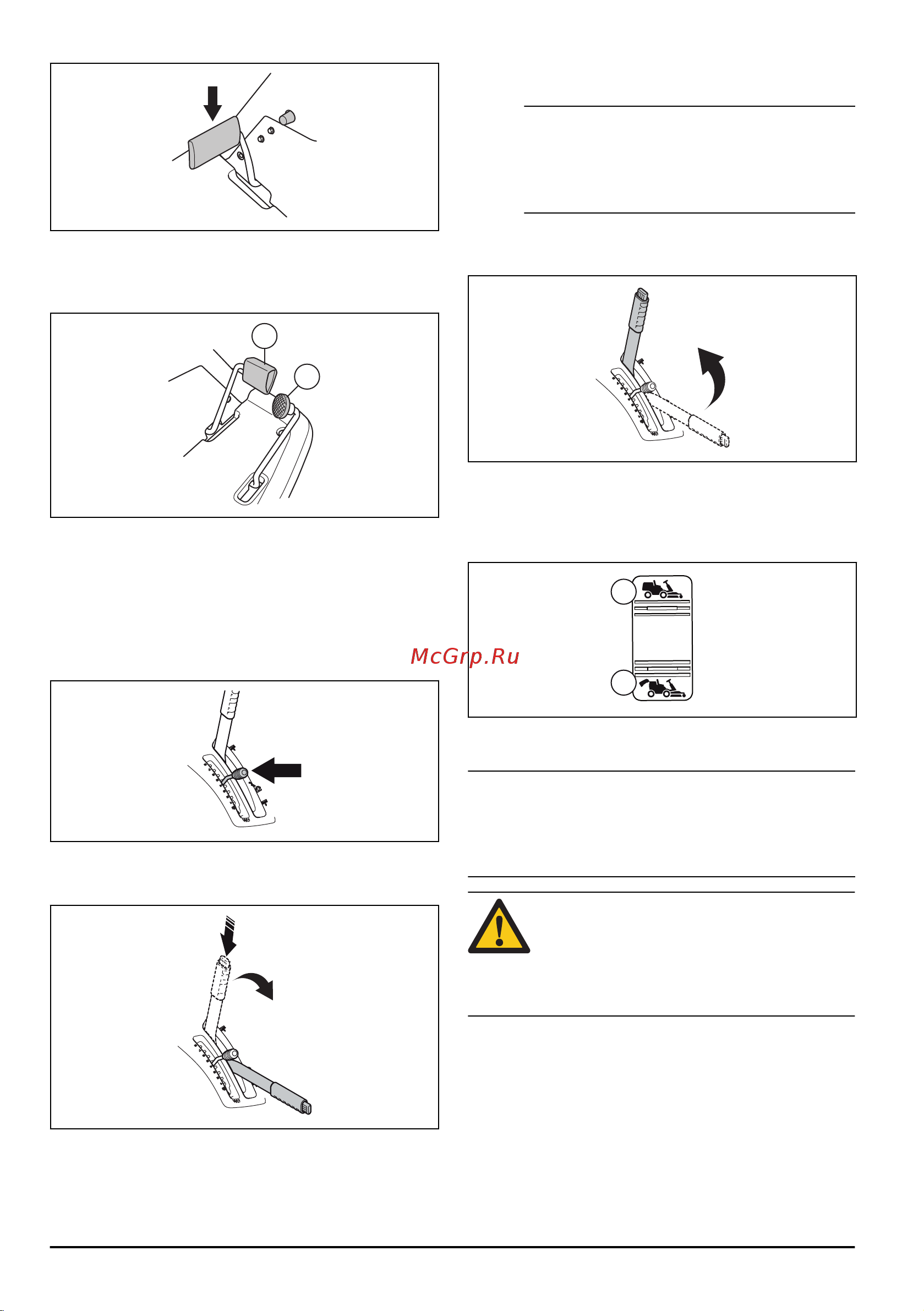 McGrp.Ru