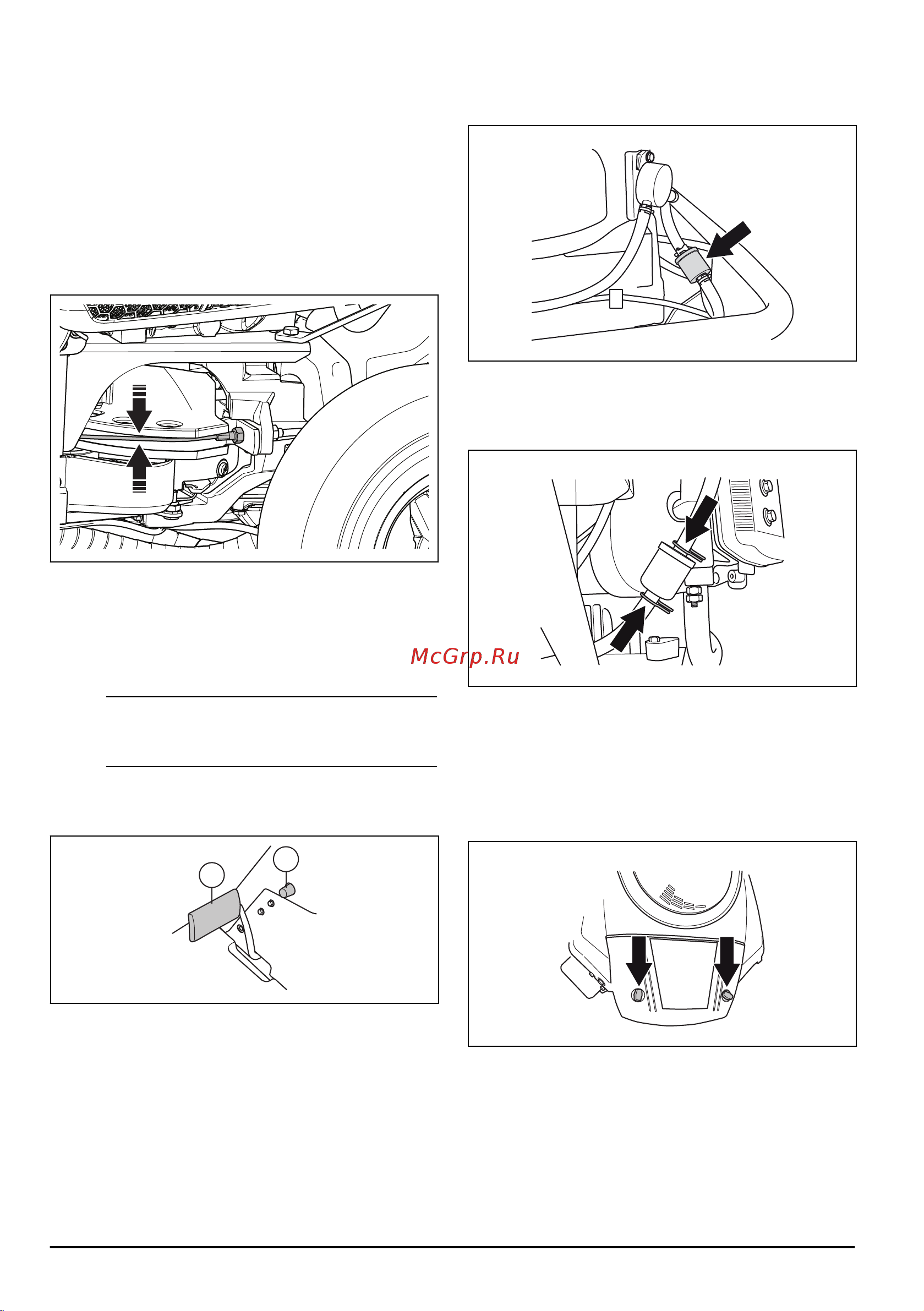 McGrp.Ru