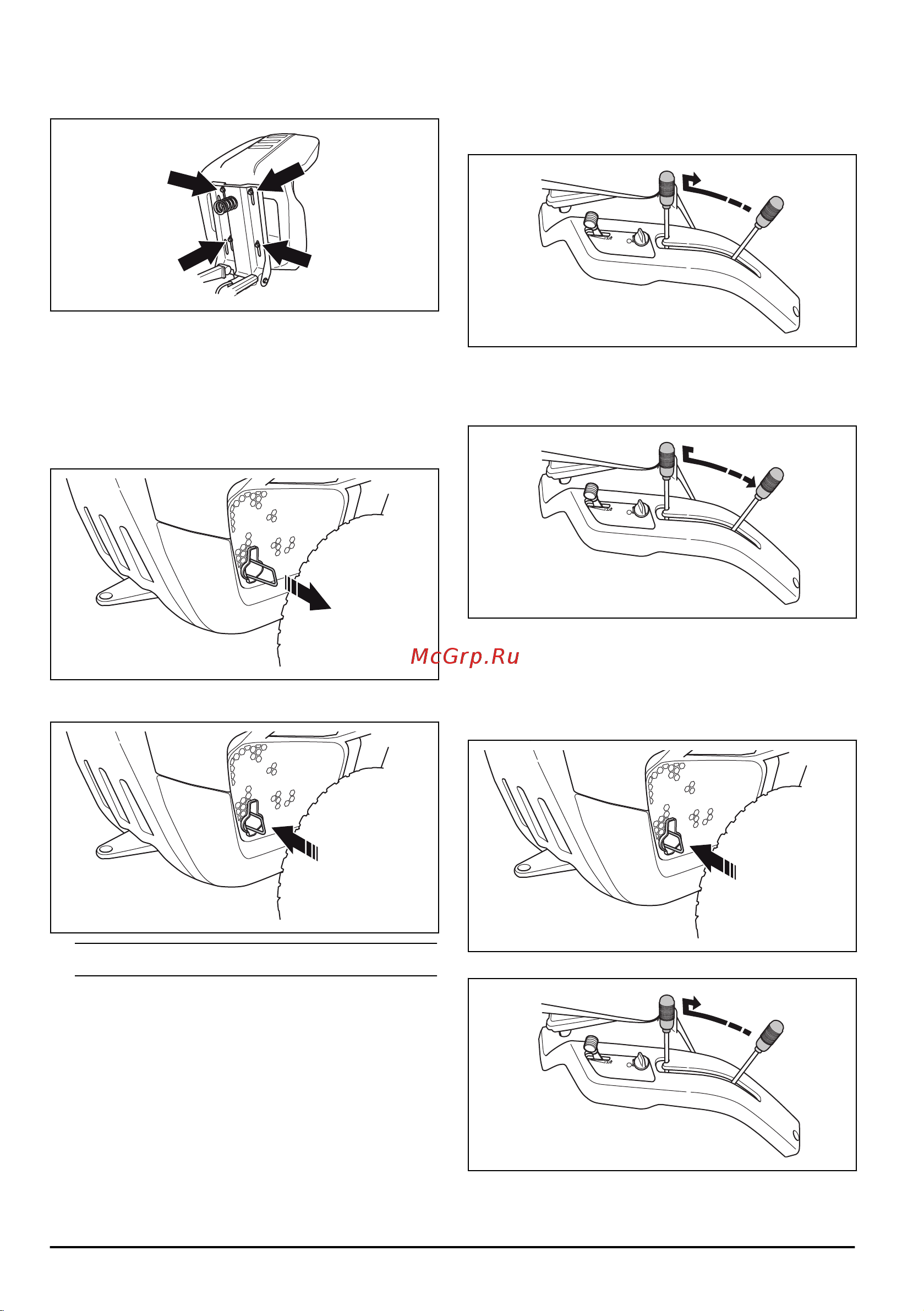 McGrp.Ru