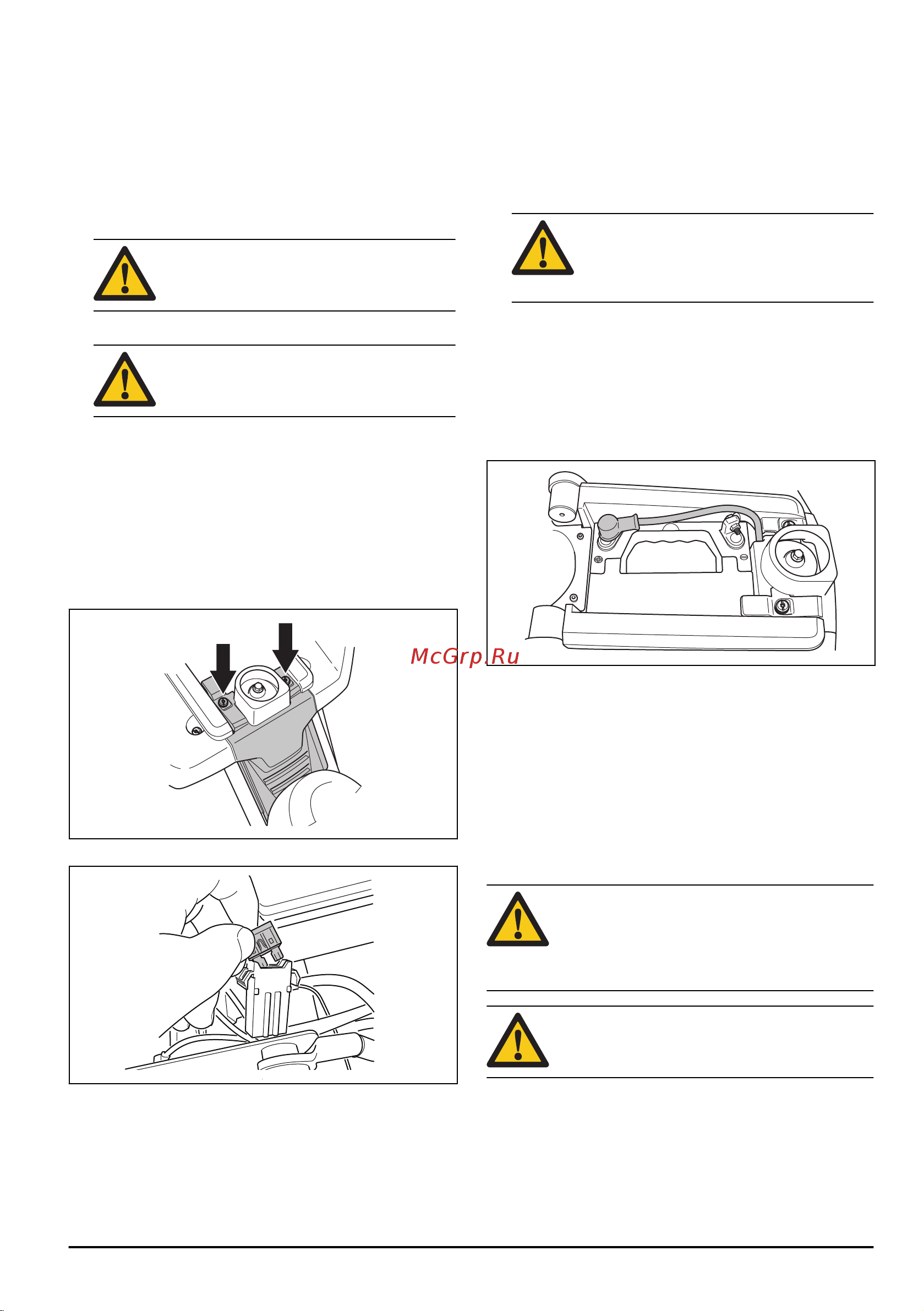 McGrp.Ru