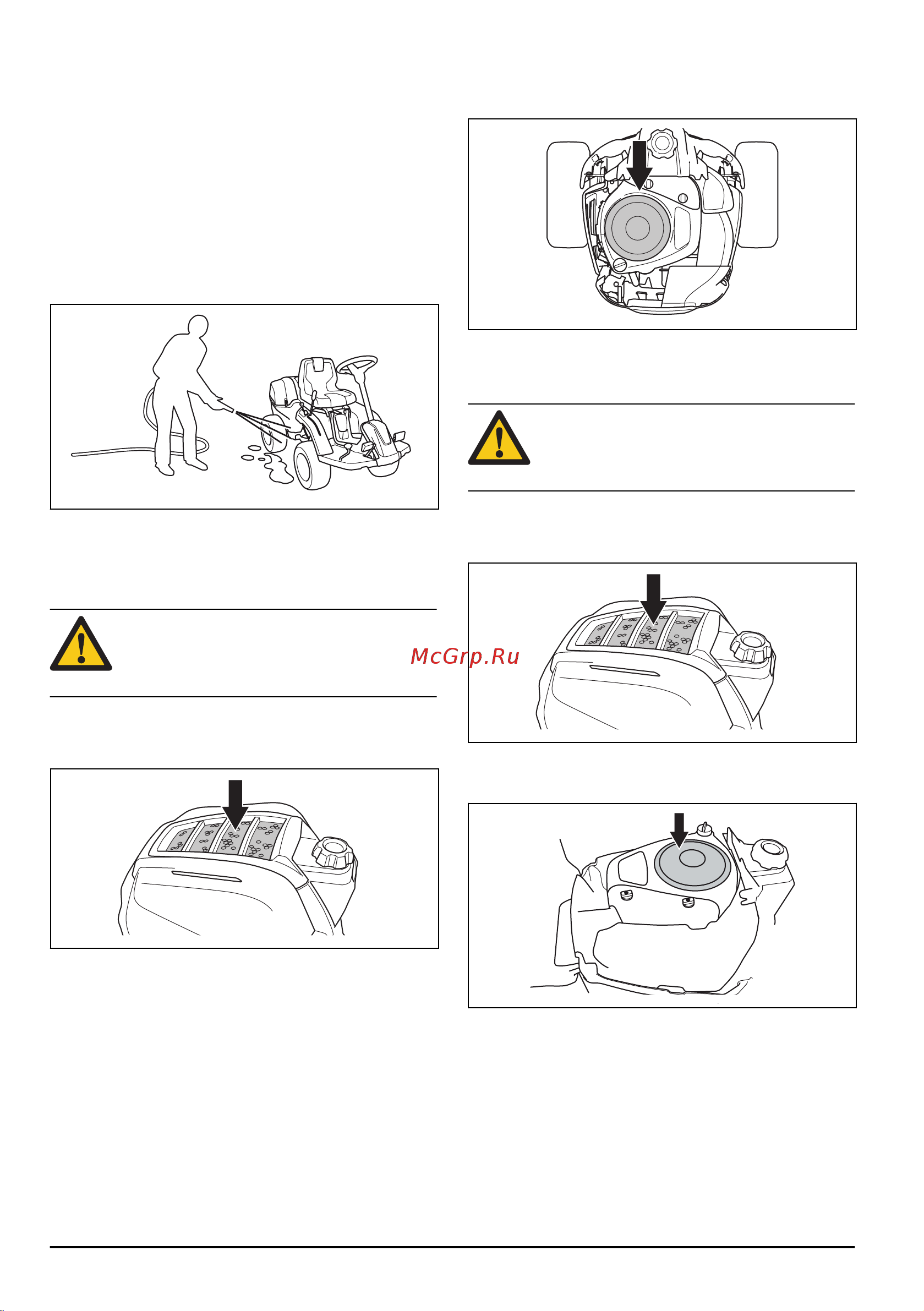 McGrp.Ru