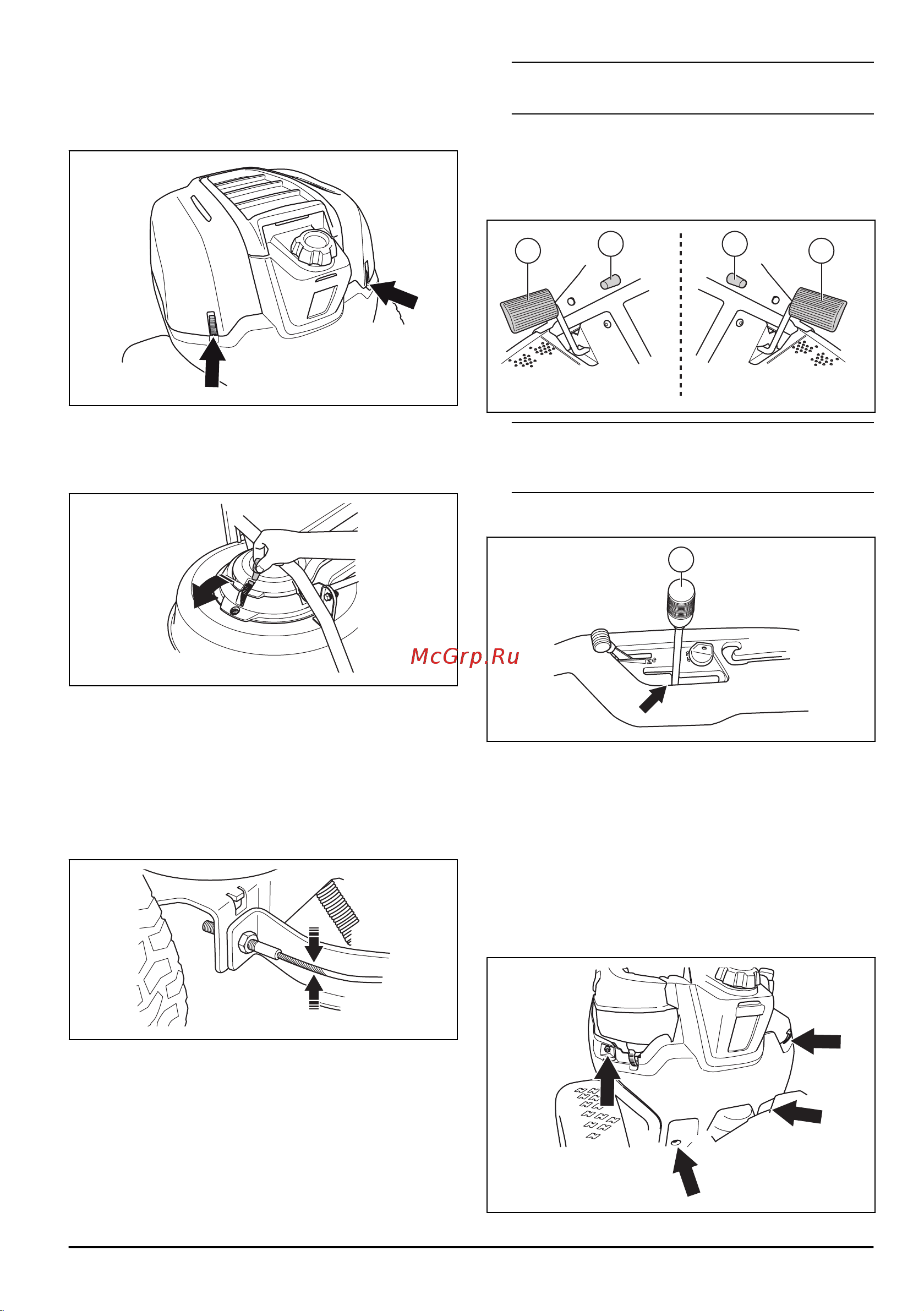 McGrp.Ru