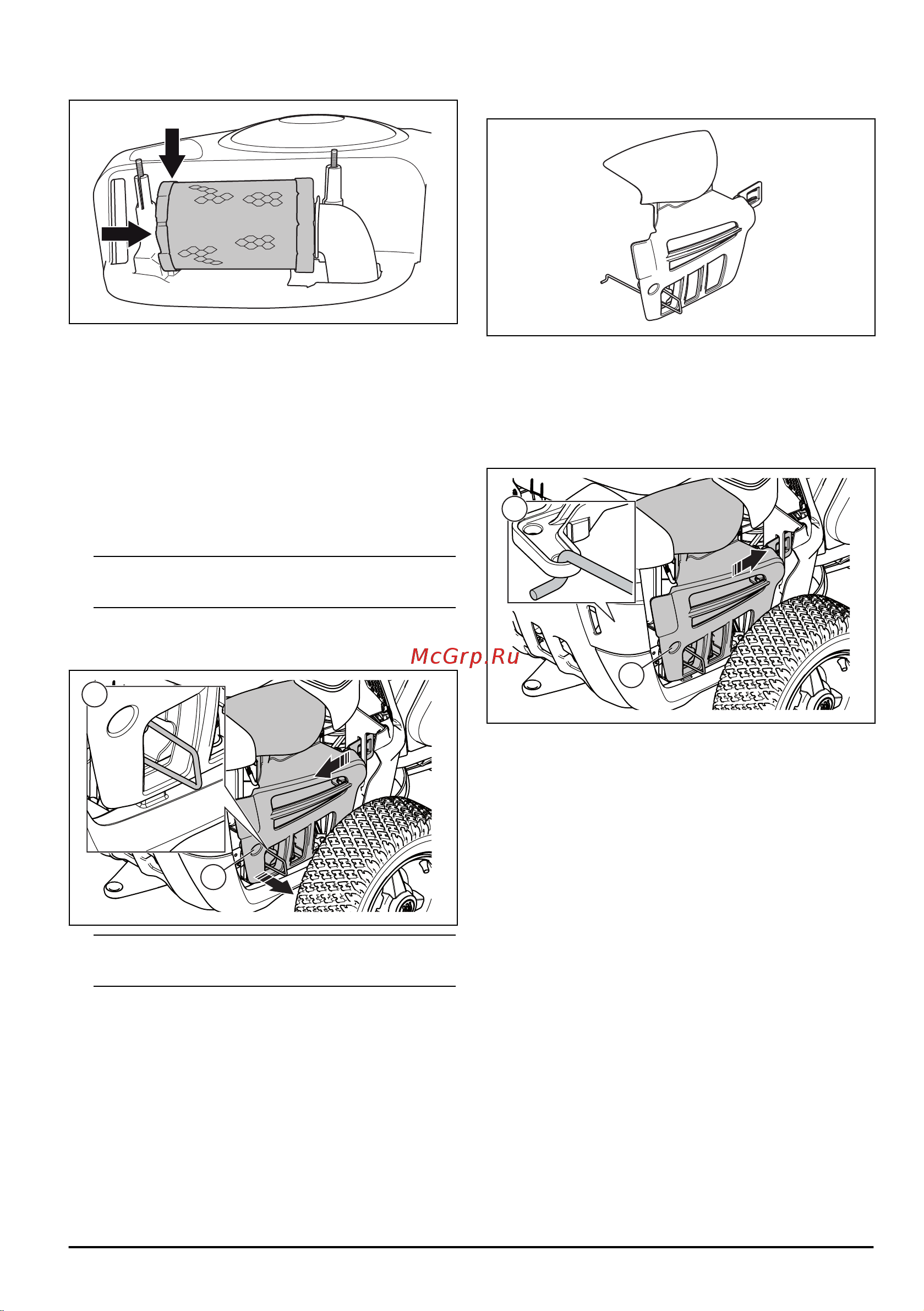 McGrp.Ru