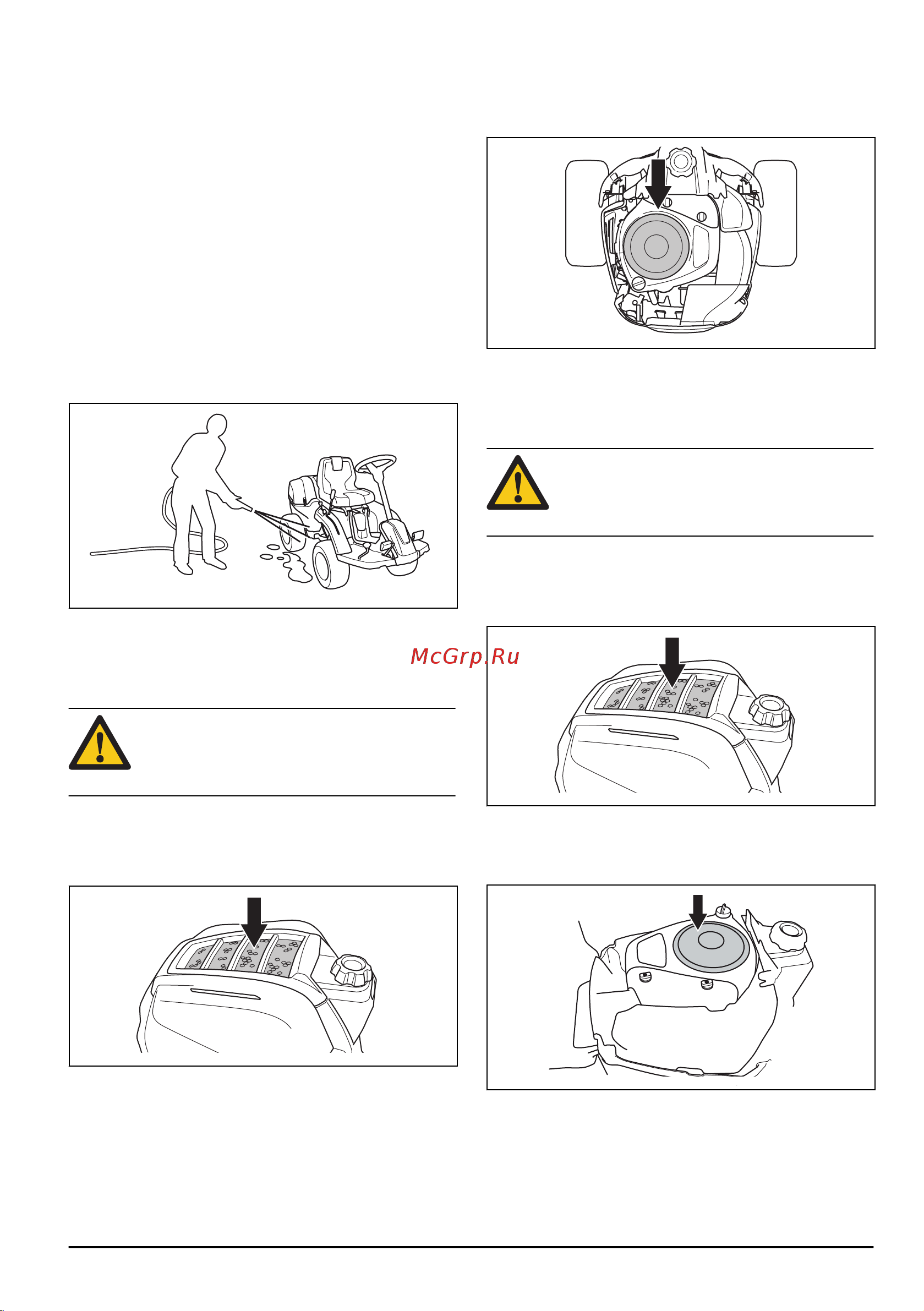 McGrp.Ru