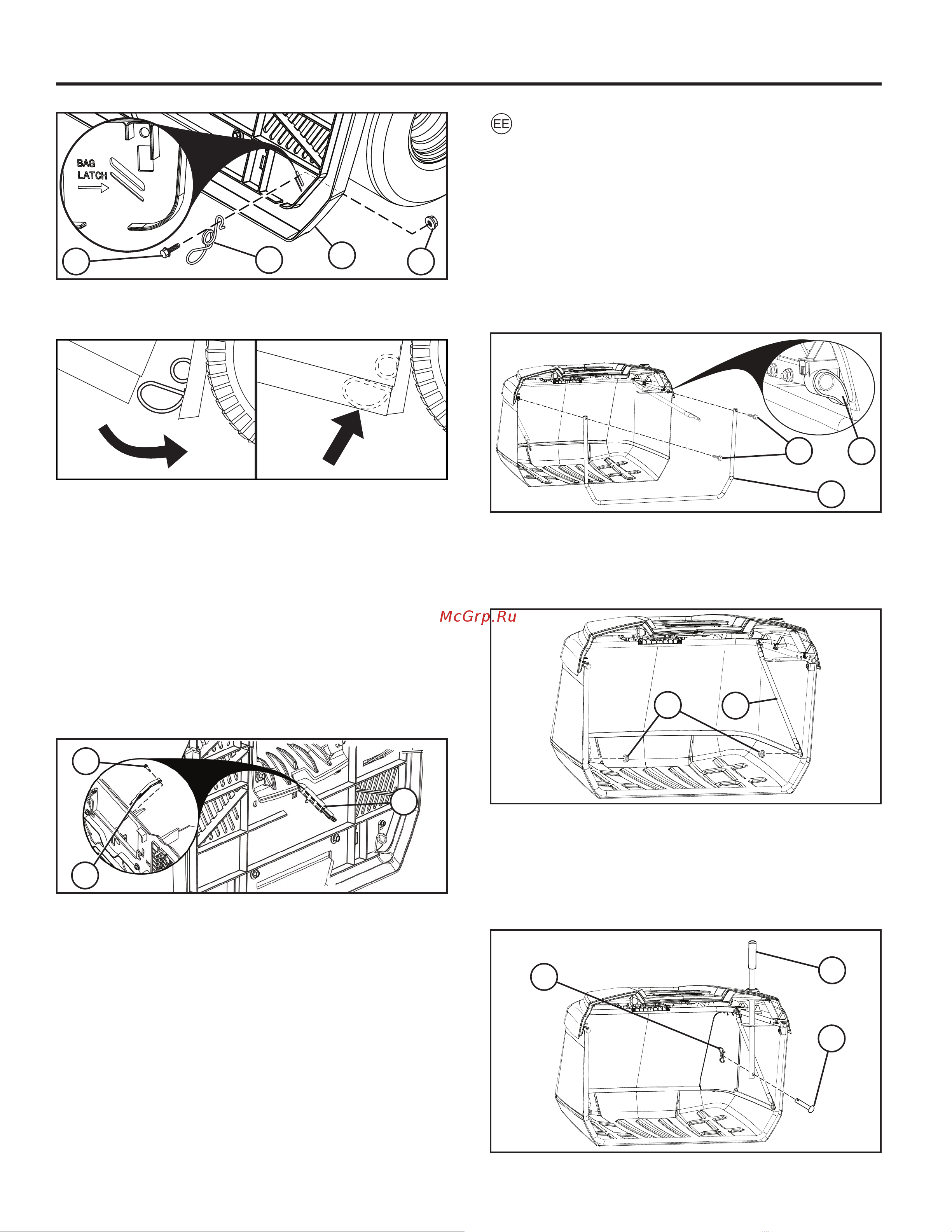 BAG LATCH

EE

McGrp.Ru