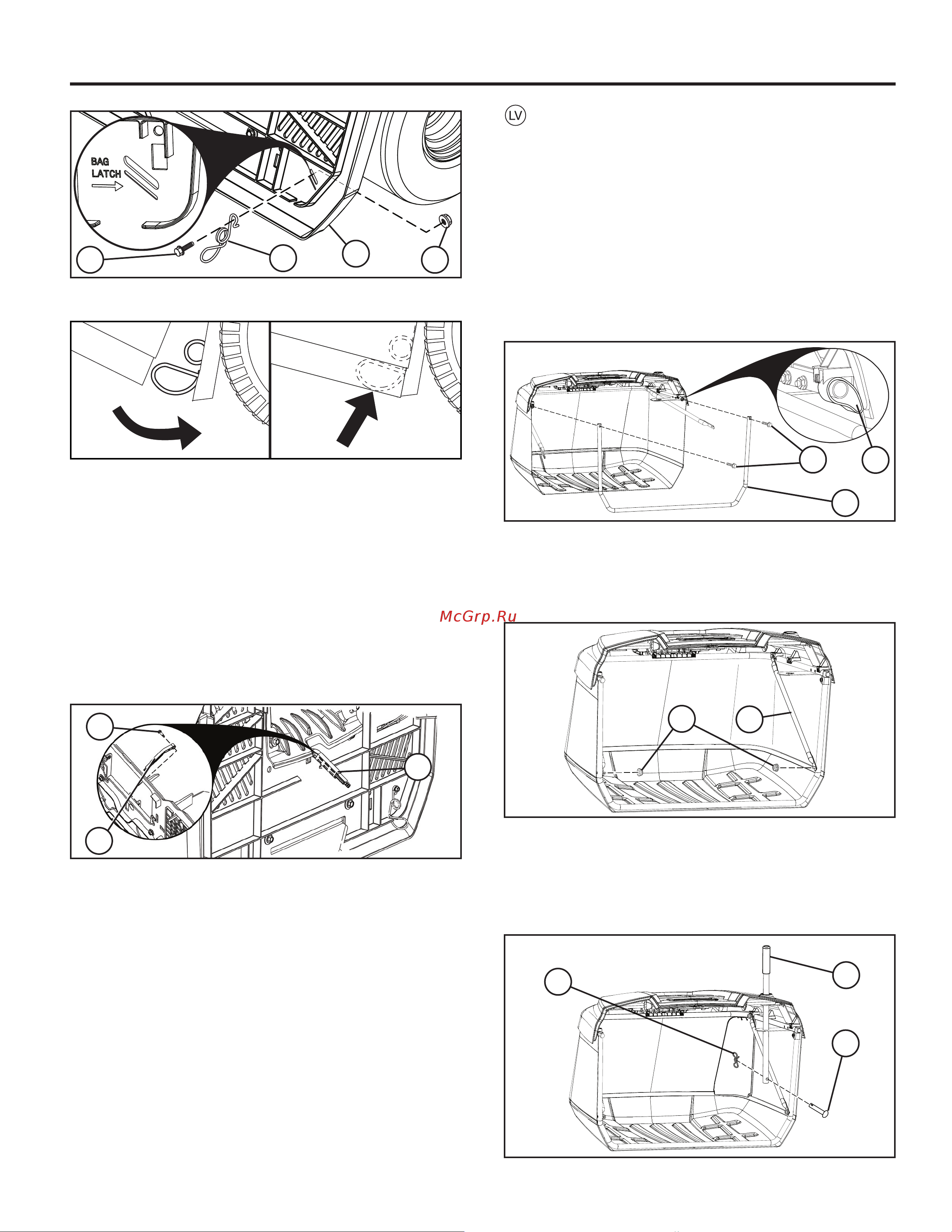 BAG LATCH

LV

McGrp.Ru