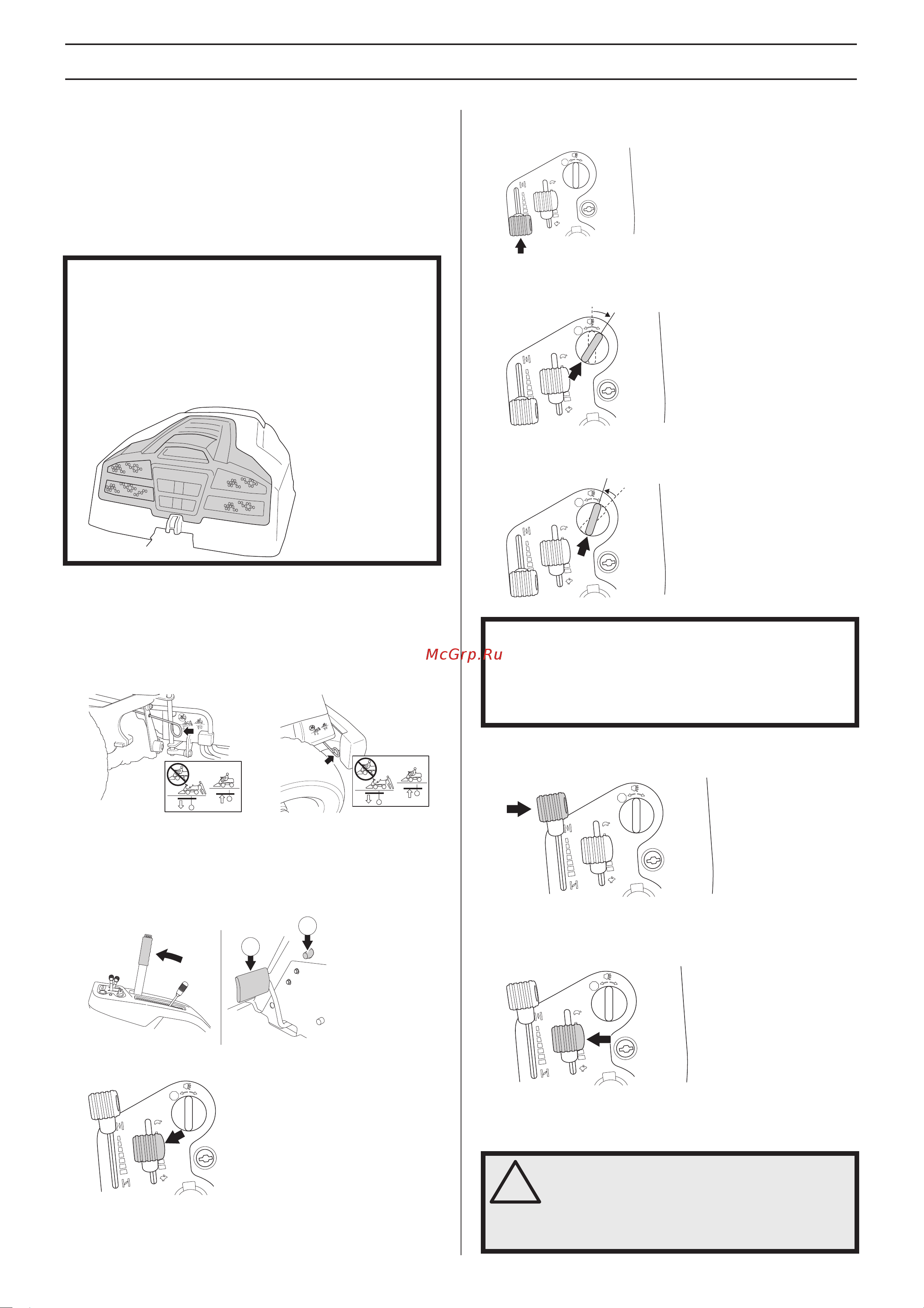 McGrp.Ru