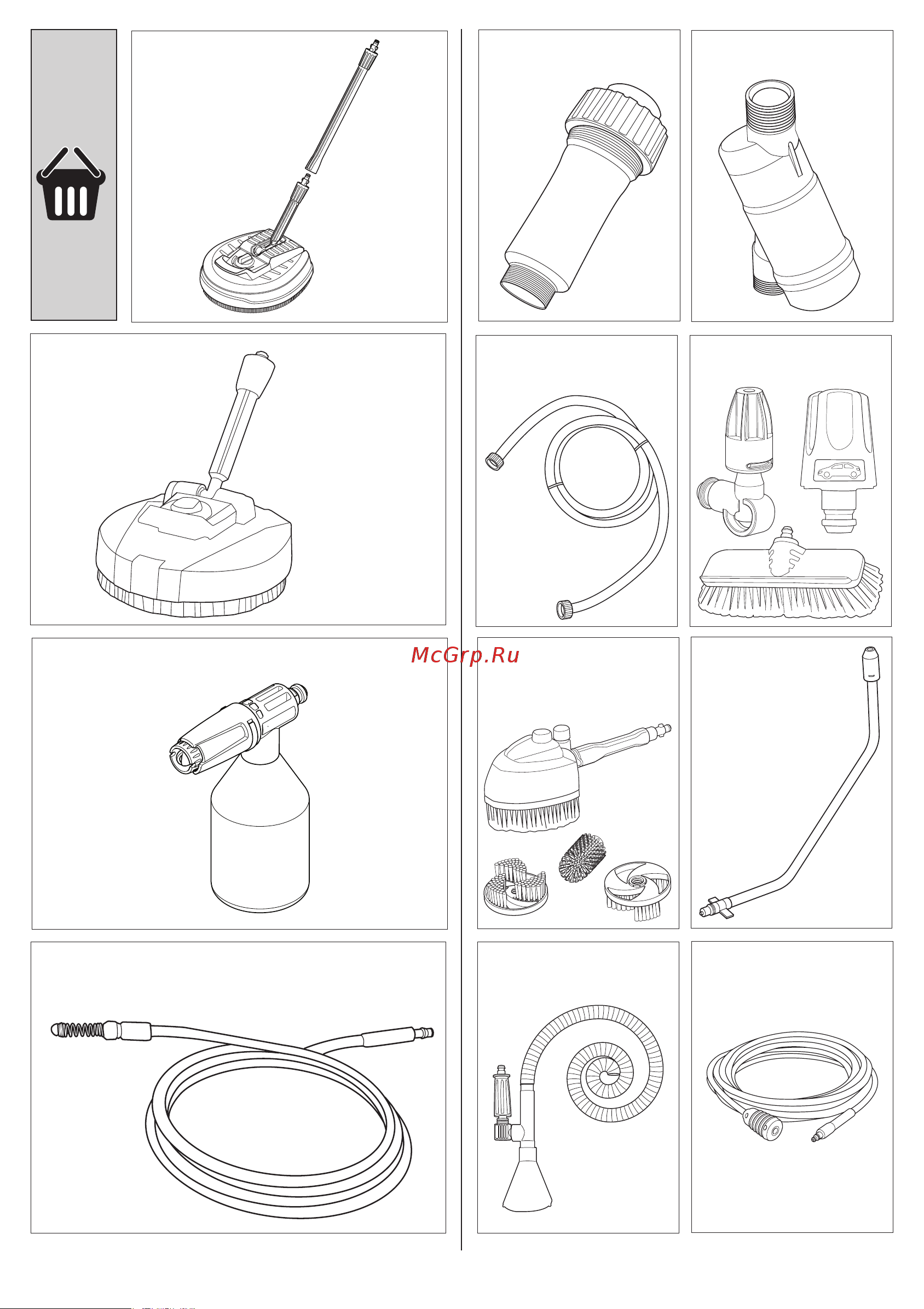 McGrp.Ru