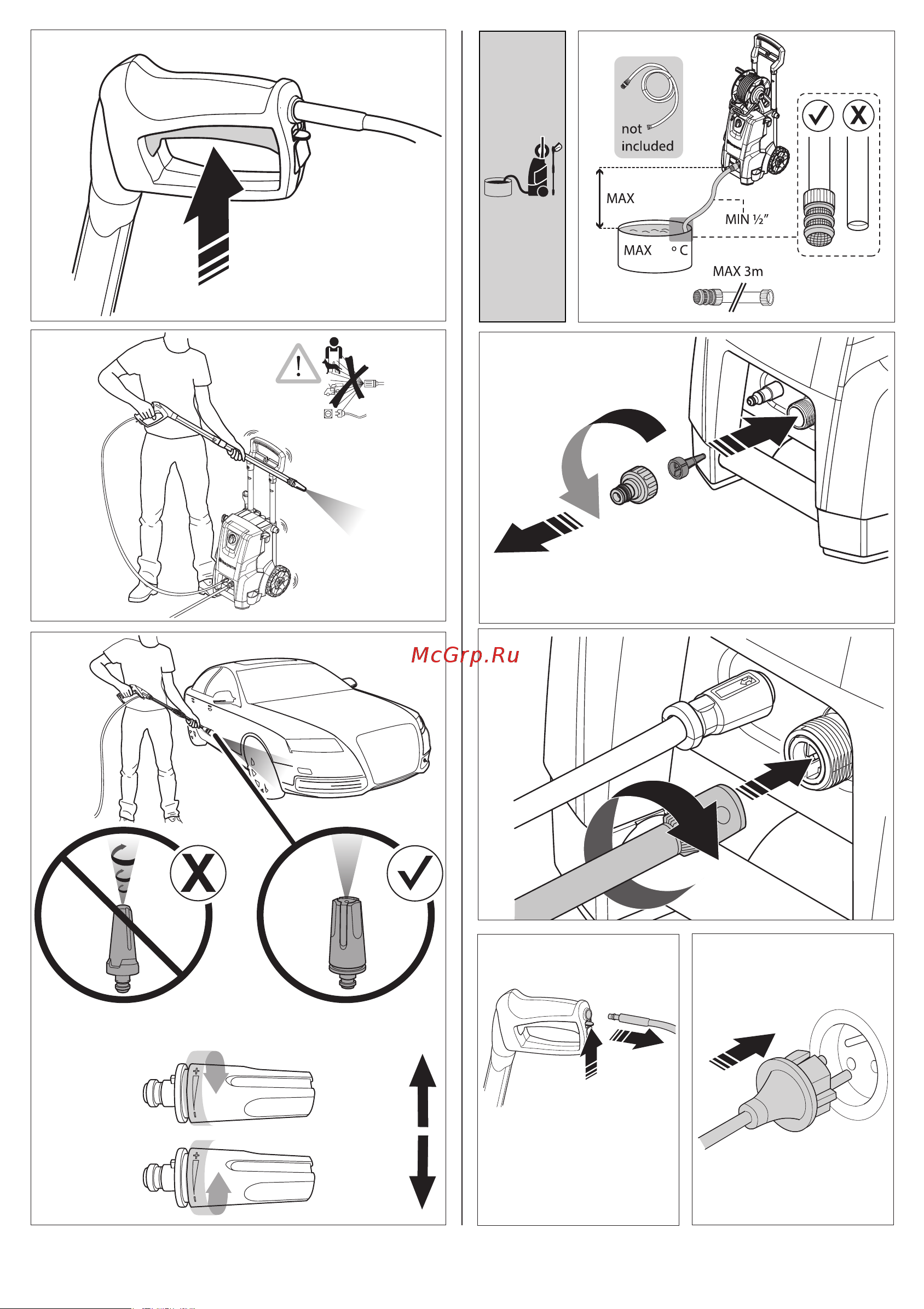 not included

MAX

MIN ½"

MAX °C

MAX 3m

McGrp.Ru