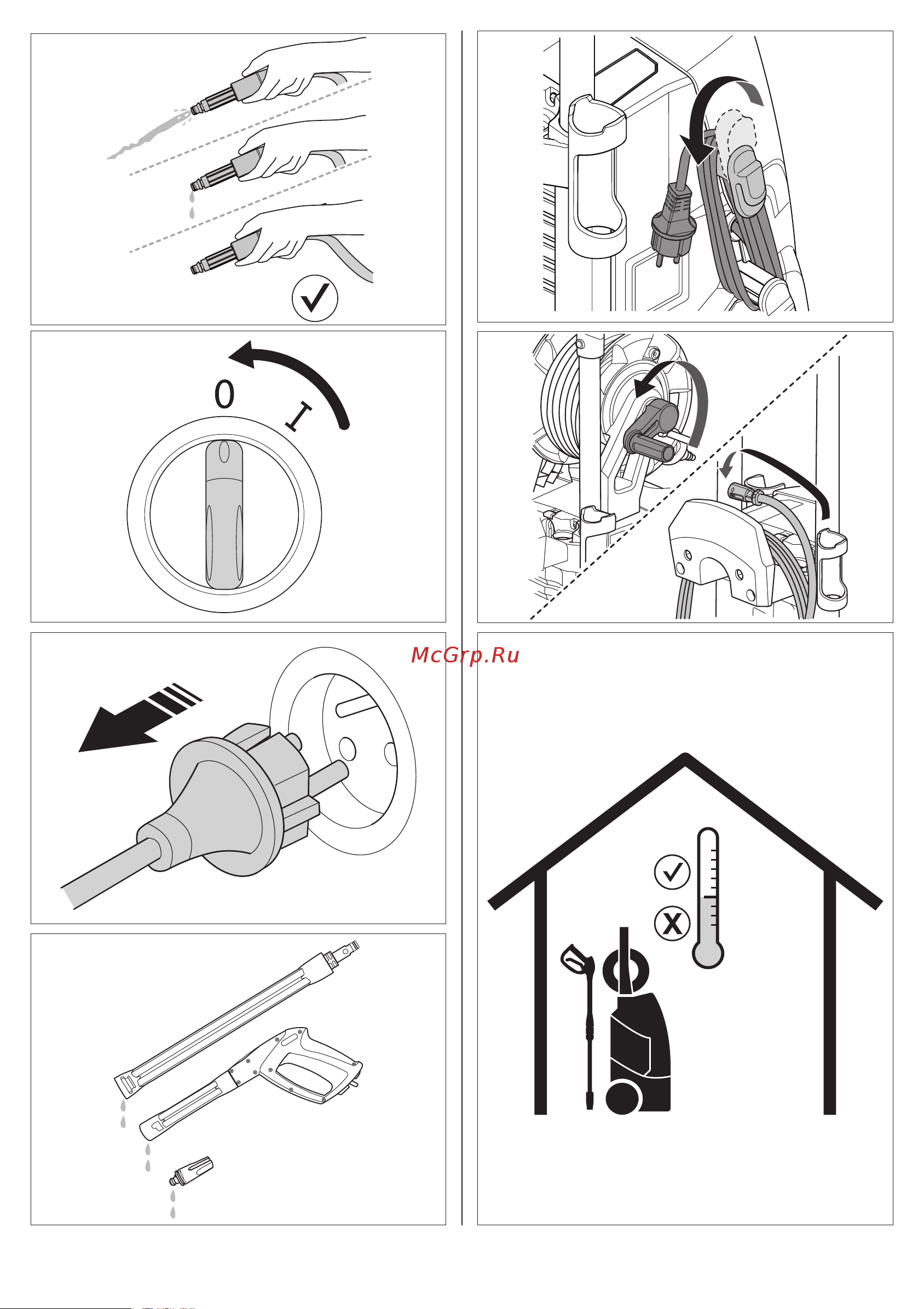 0
I

McGrp.Ru