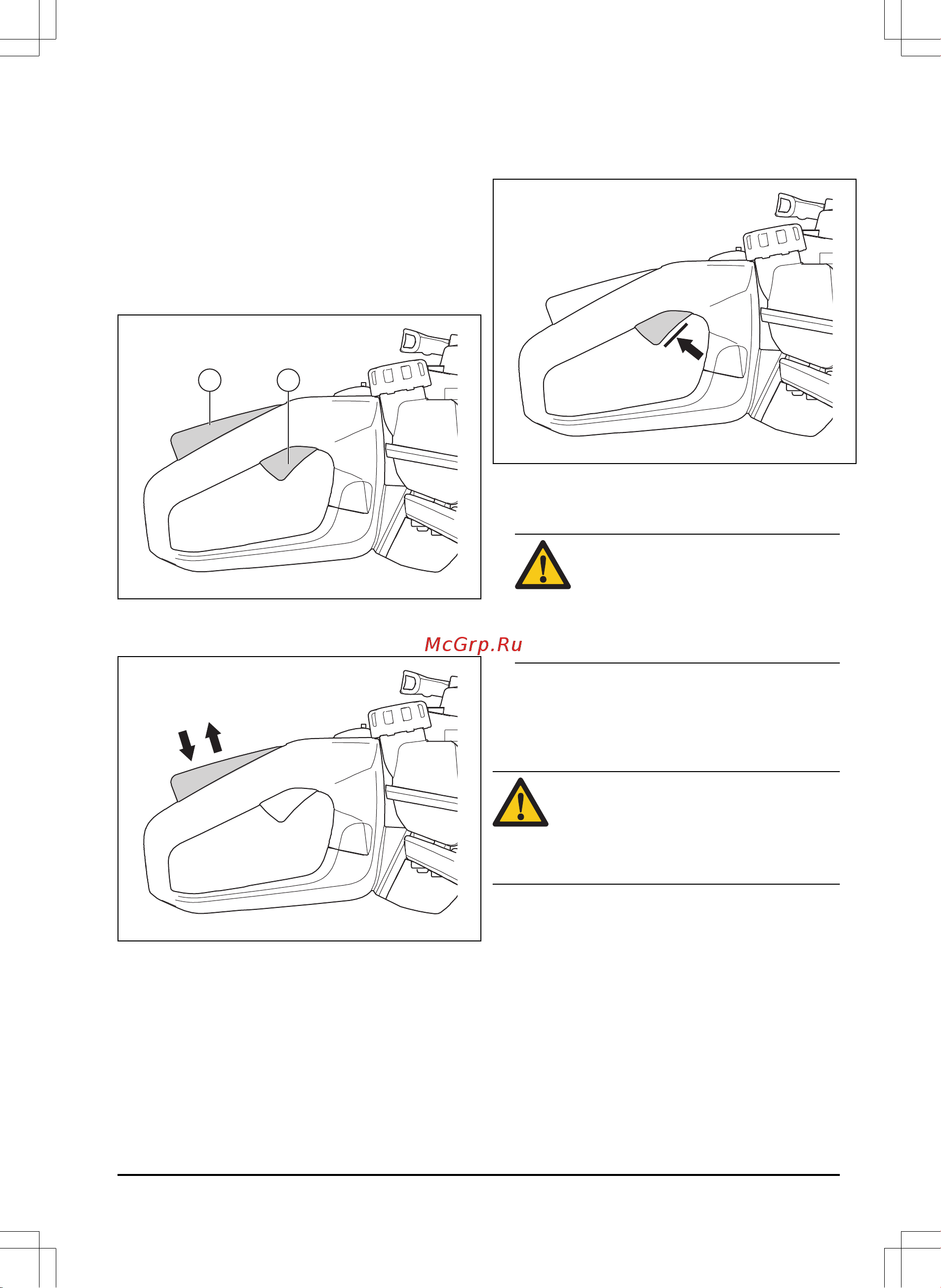 McGrp.Ru