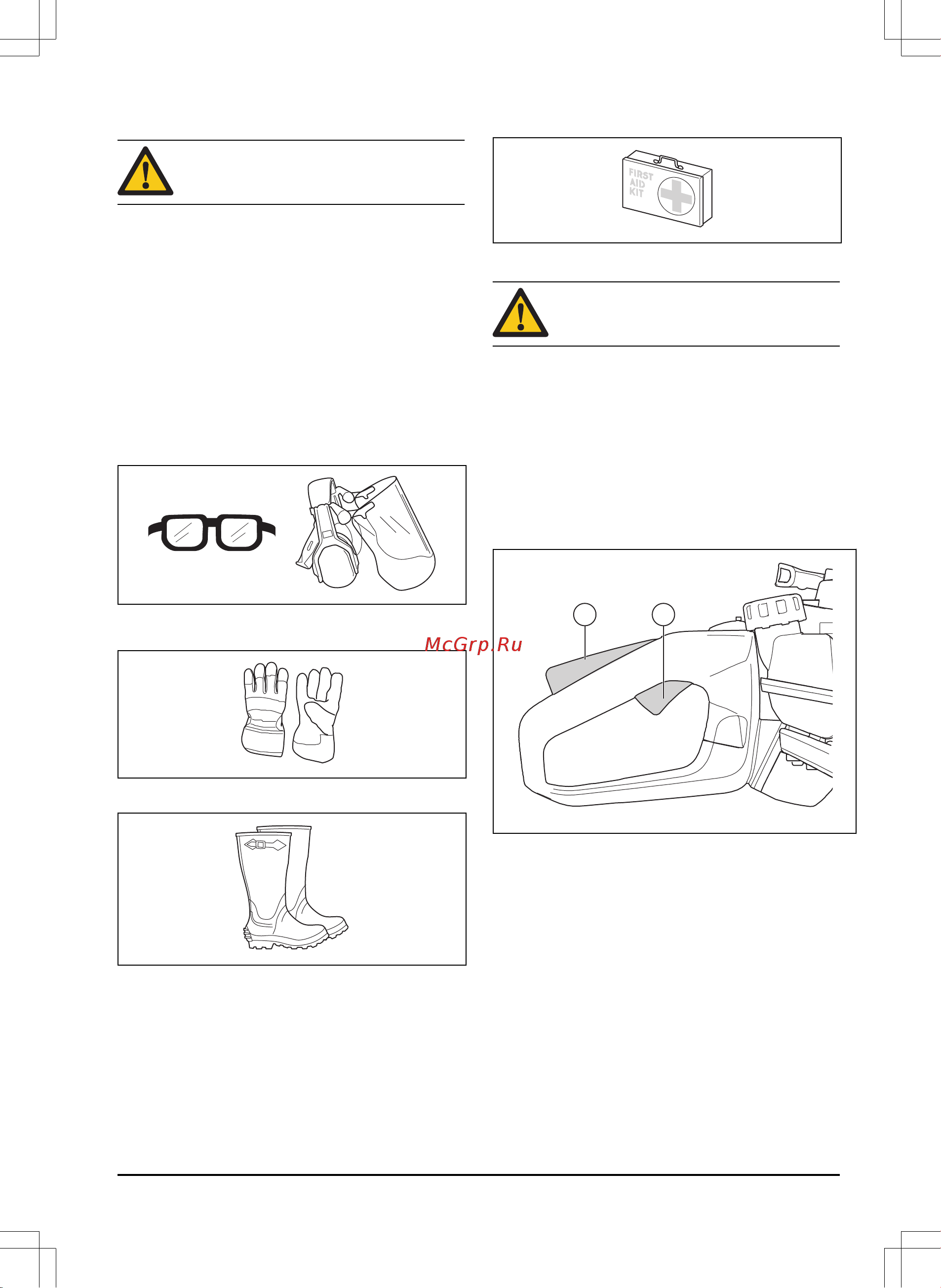 FIRST AID KIT

McGrp.Ru