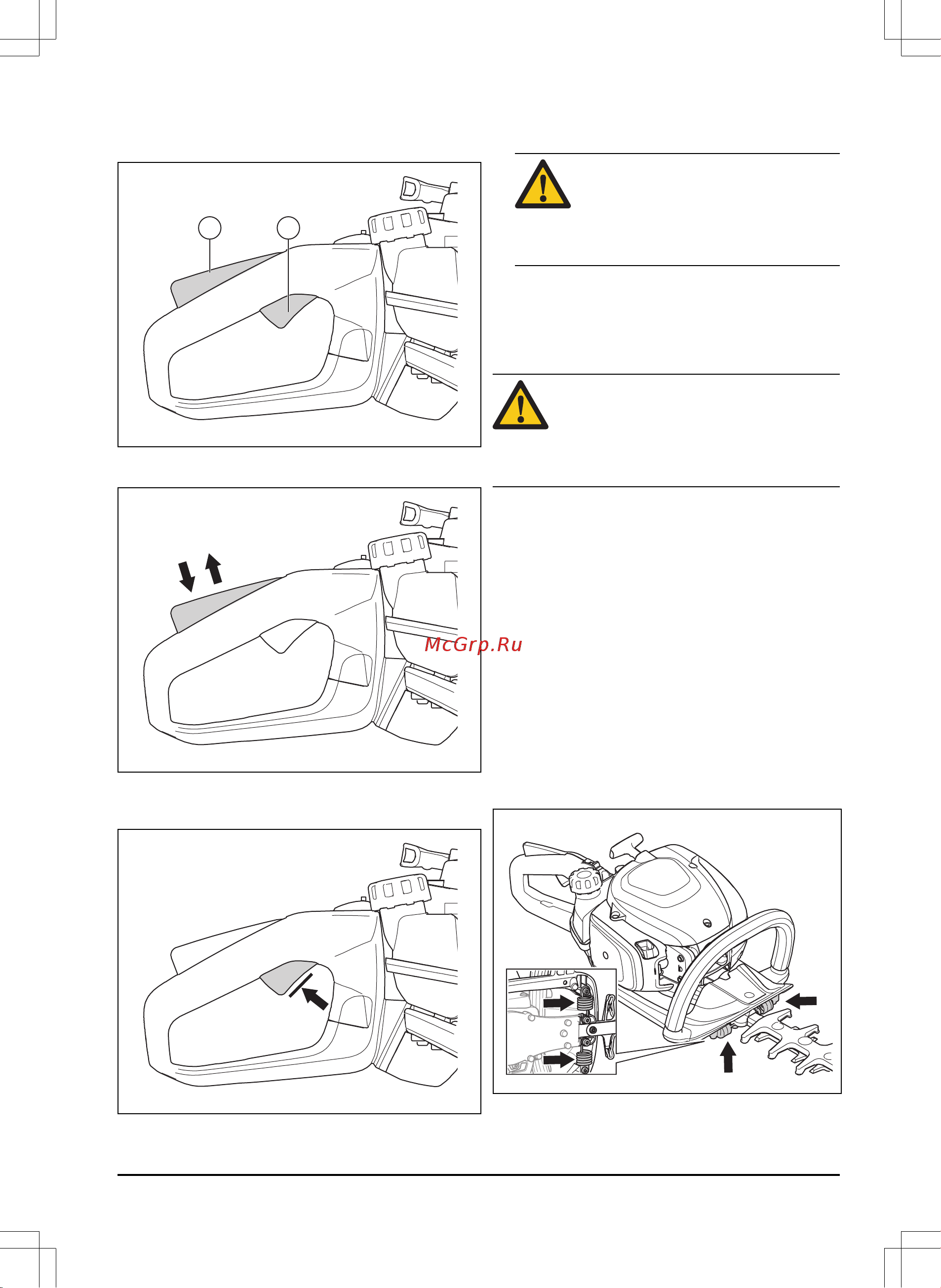 McGrp.Ru