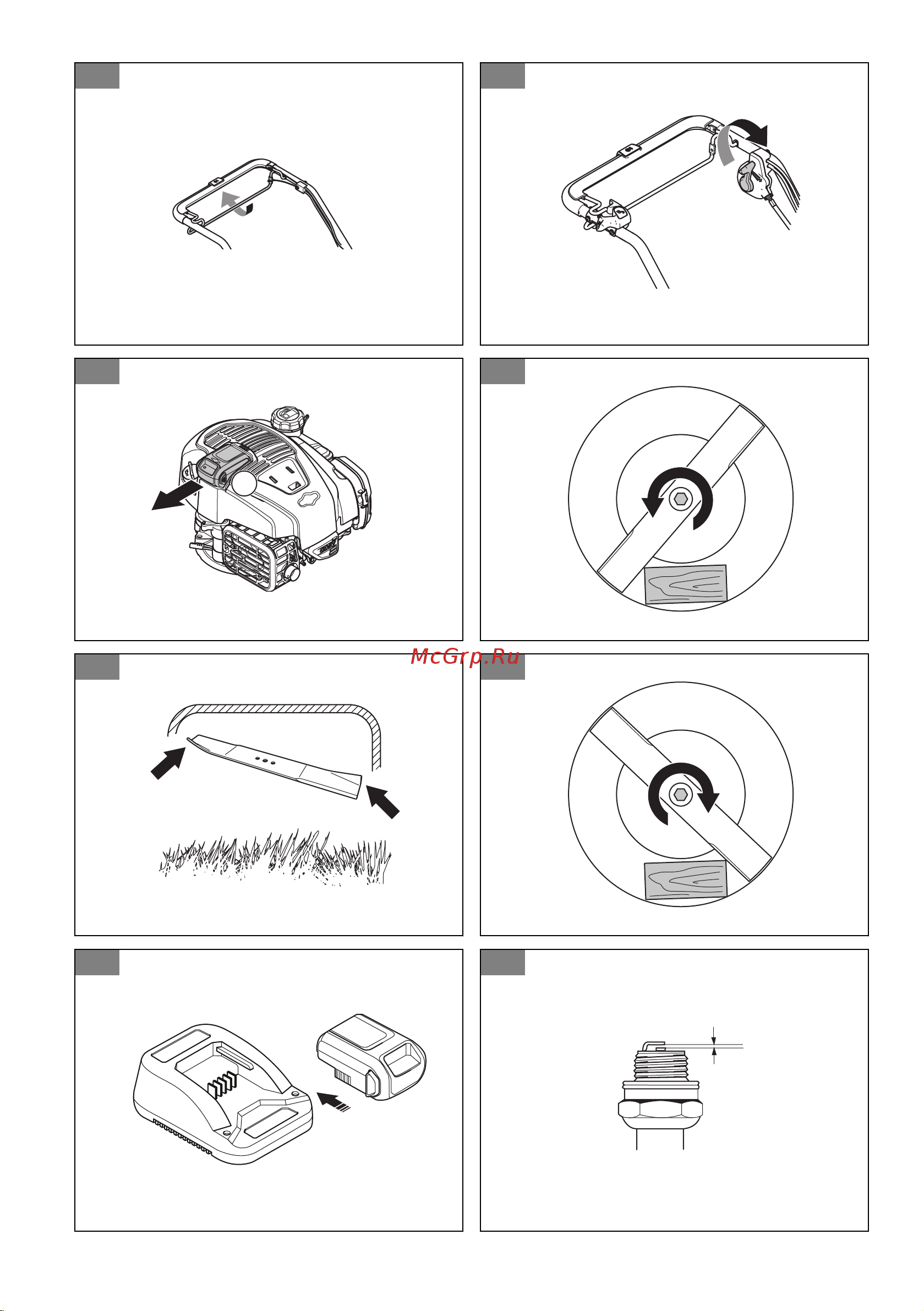 McGrp.Ru