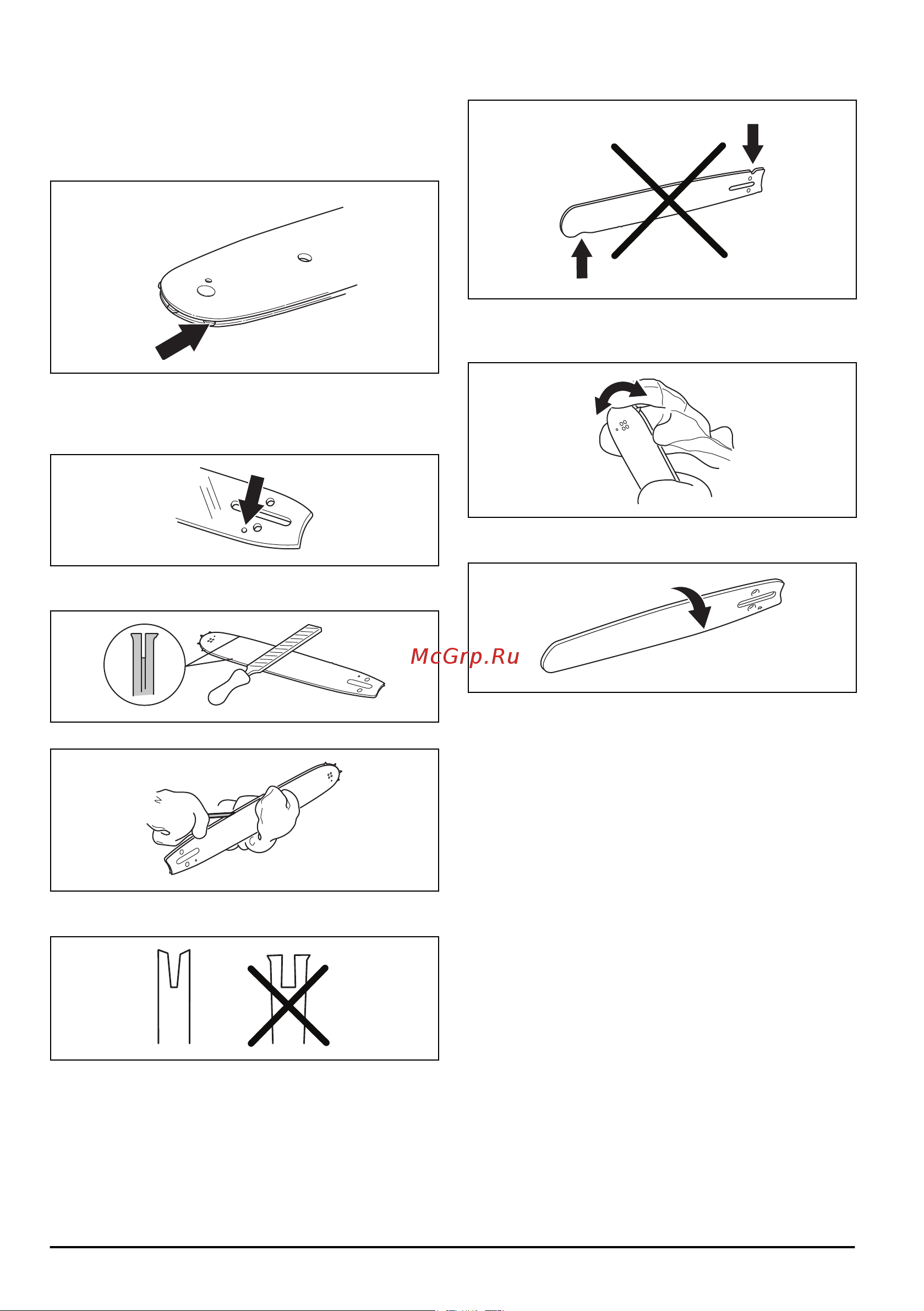 McGrp.Ru