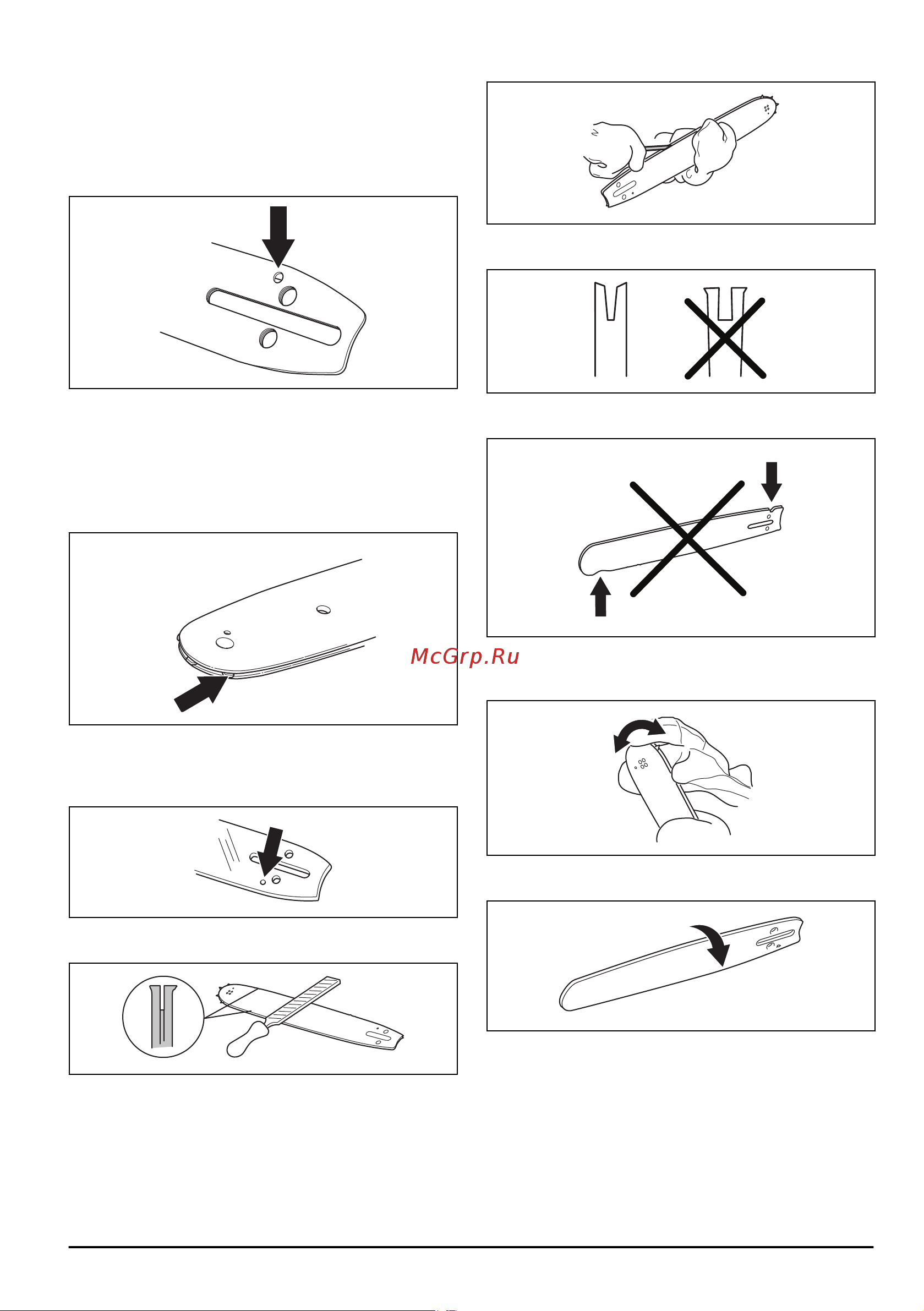 McGrp.Ru