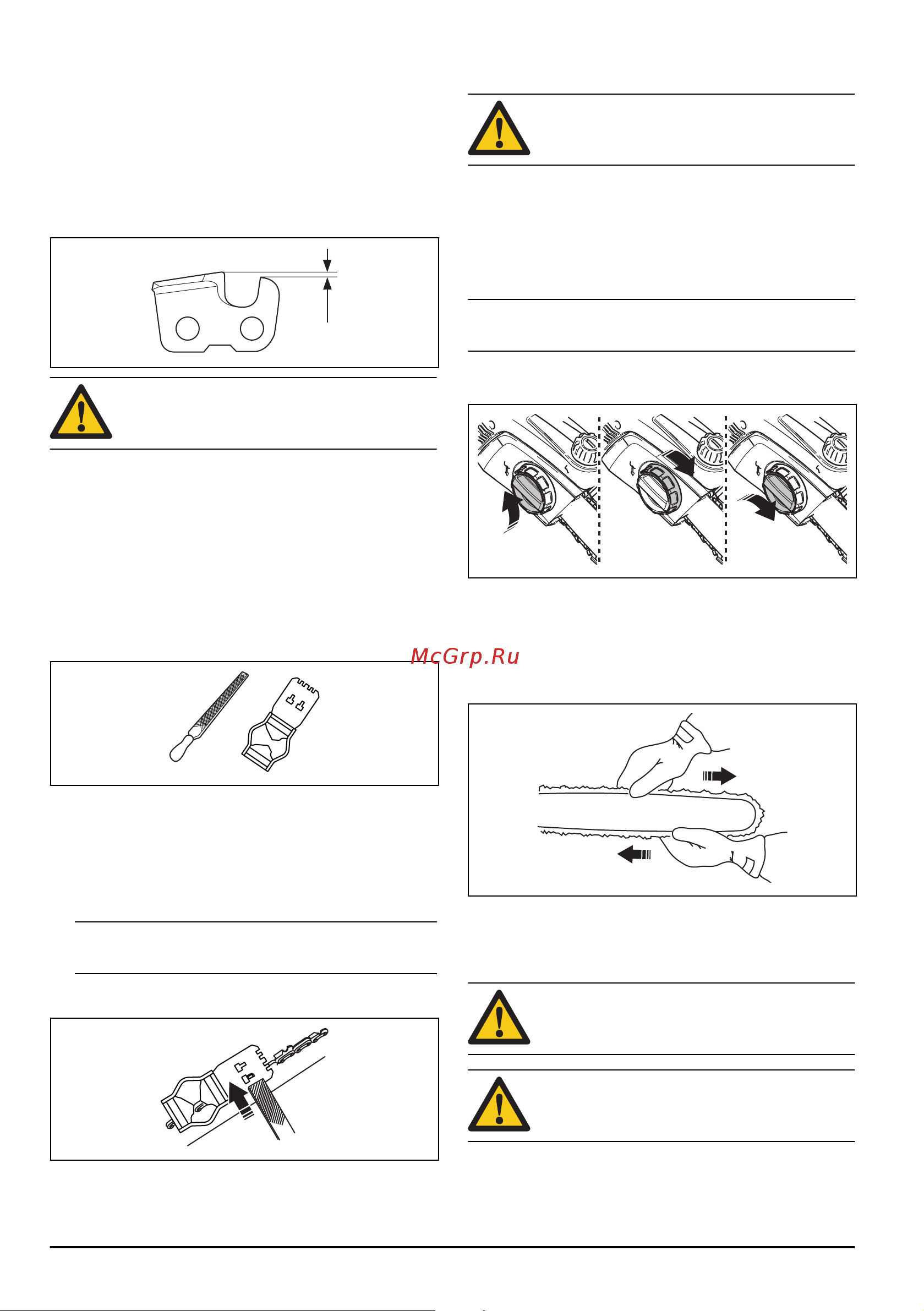 McGrp.Ru