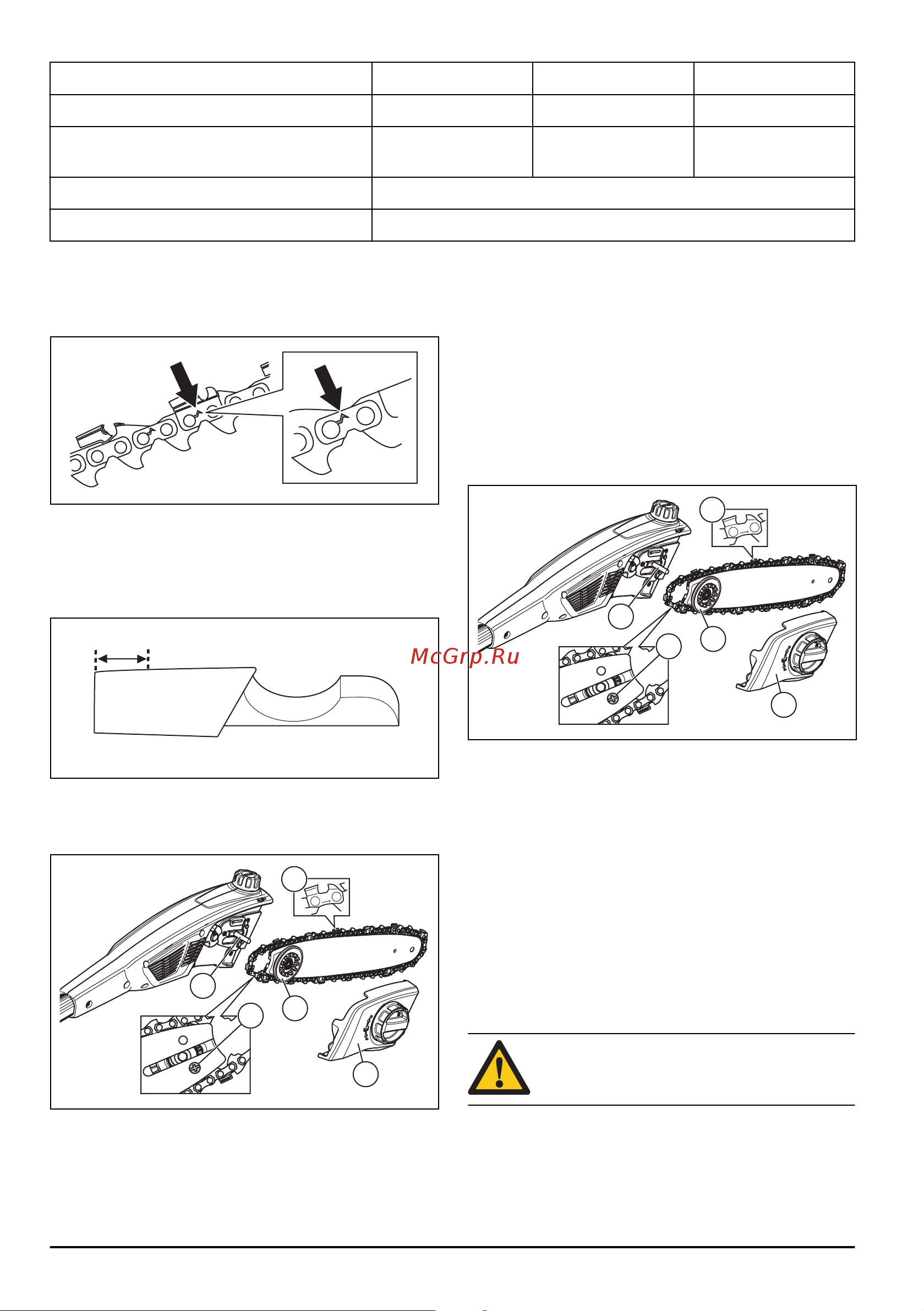 McGrp.Ru