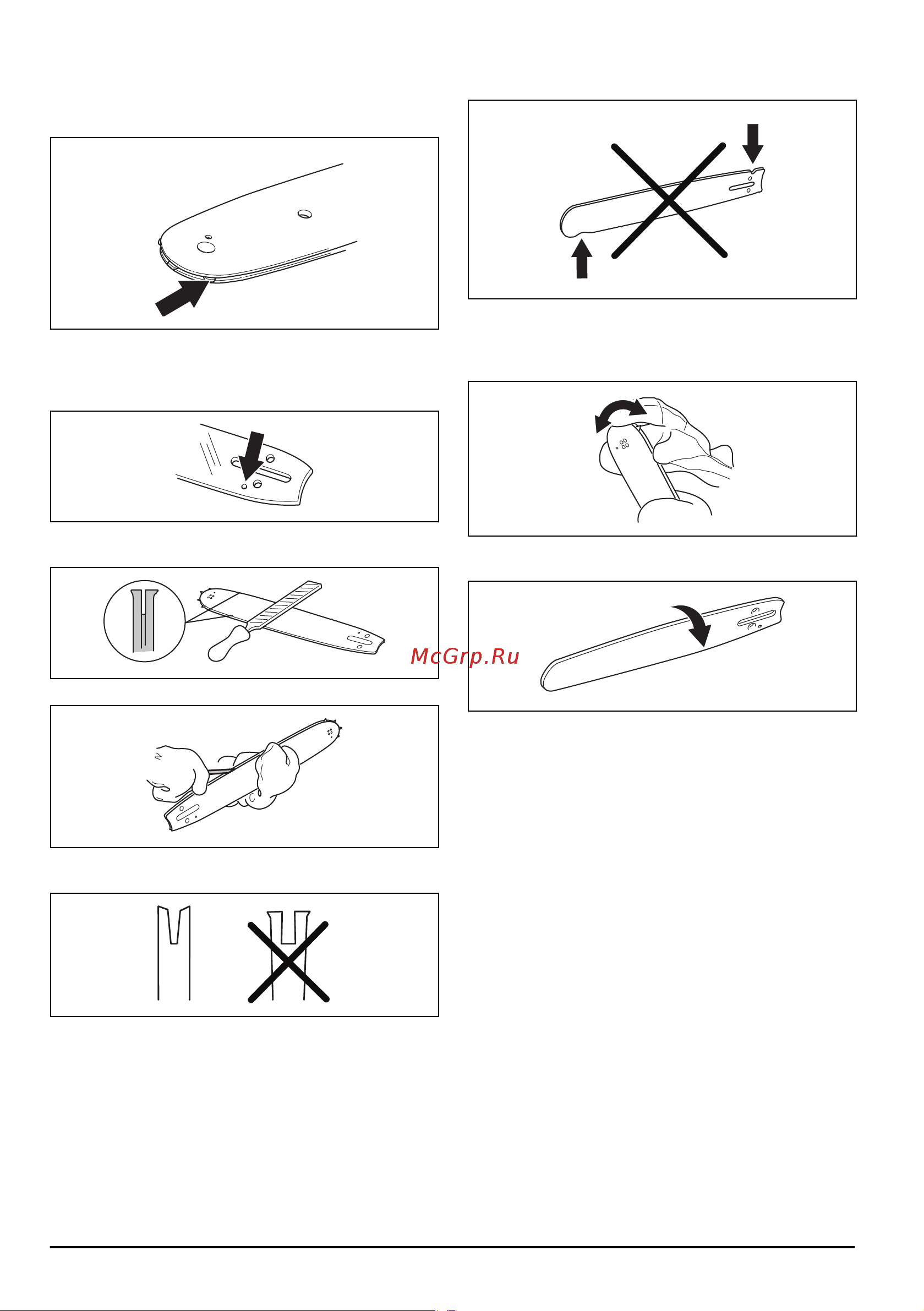 McGrp.Ru