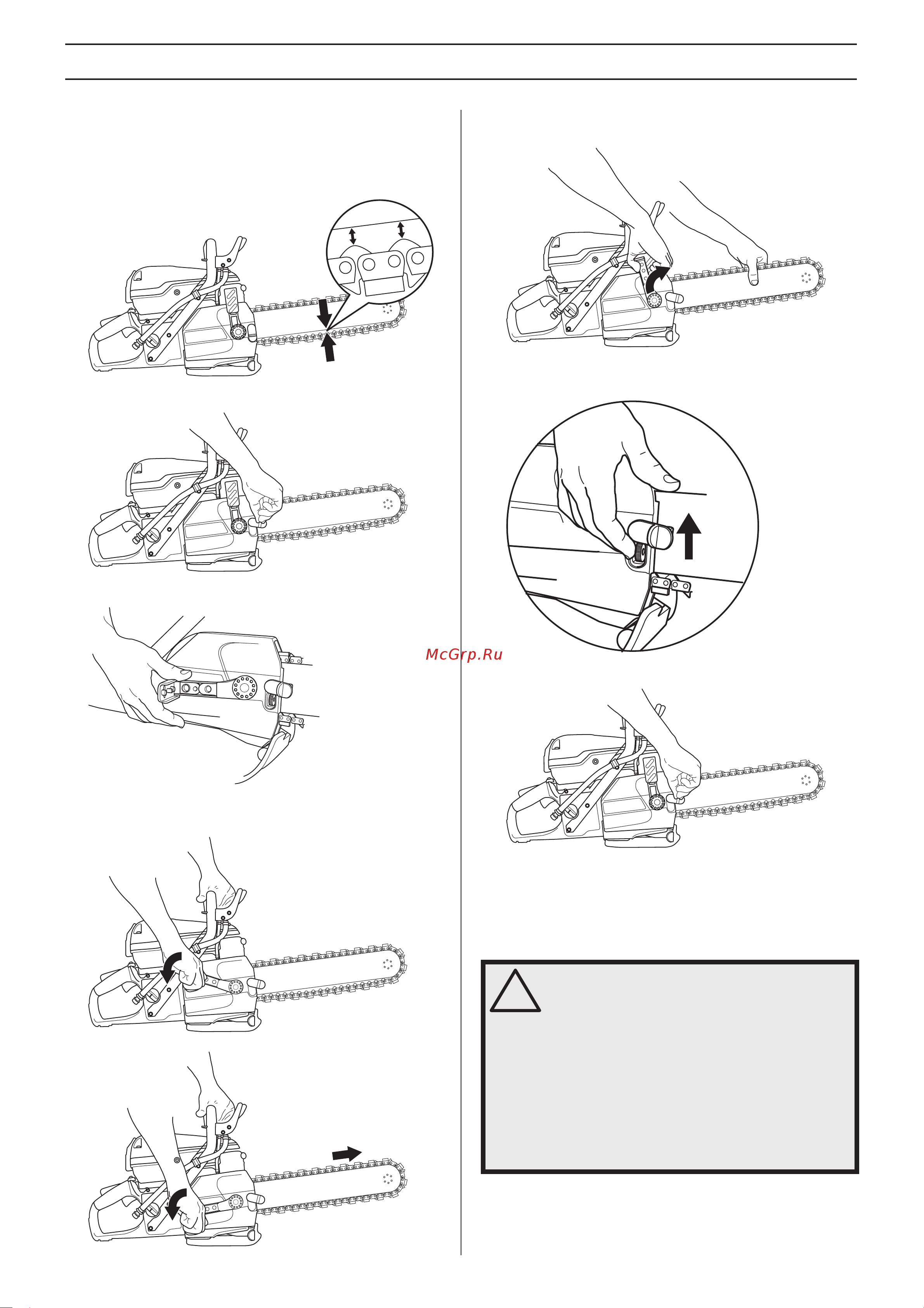 McGrp.Ru