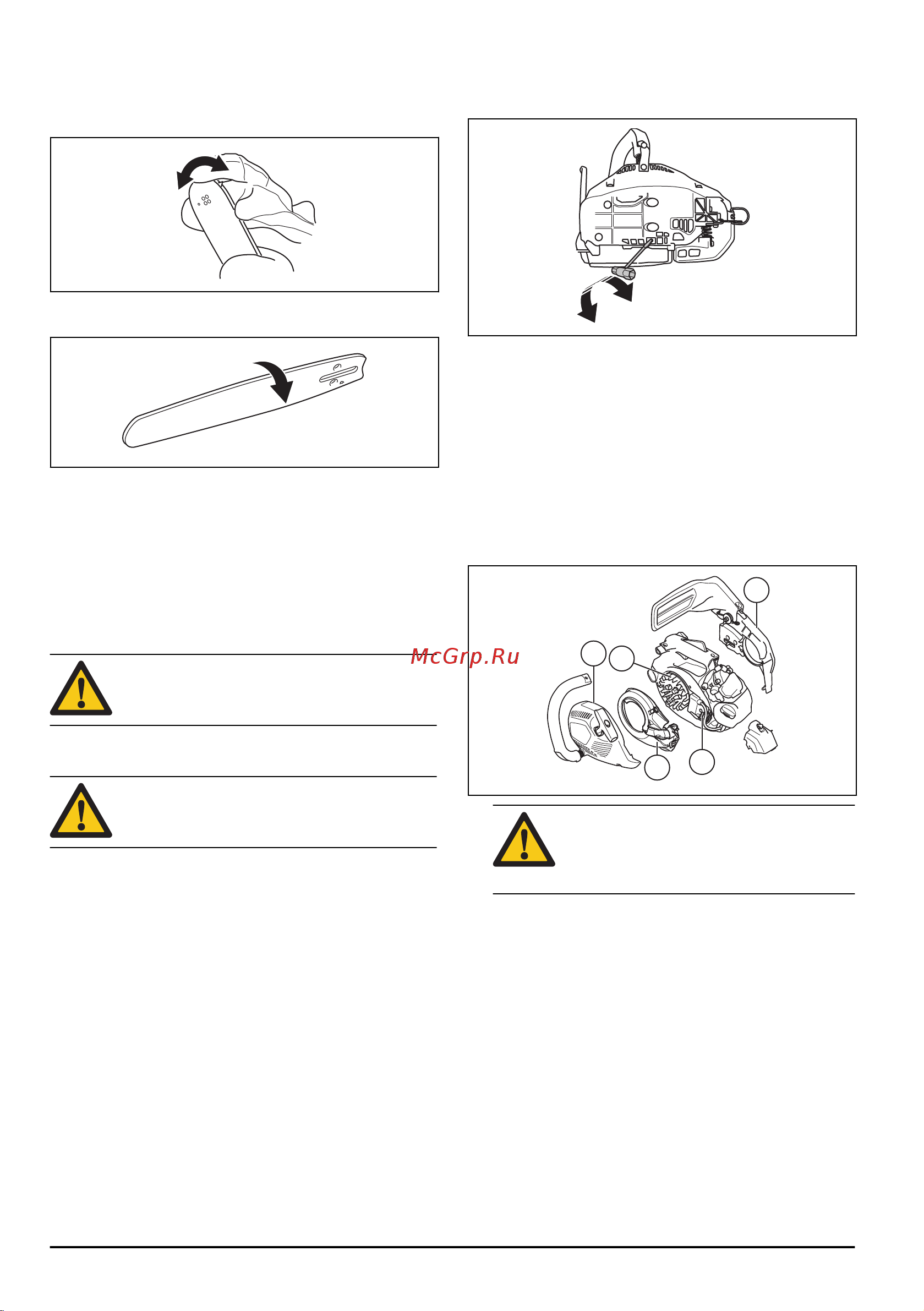 McGrp.Ru