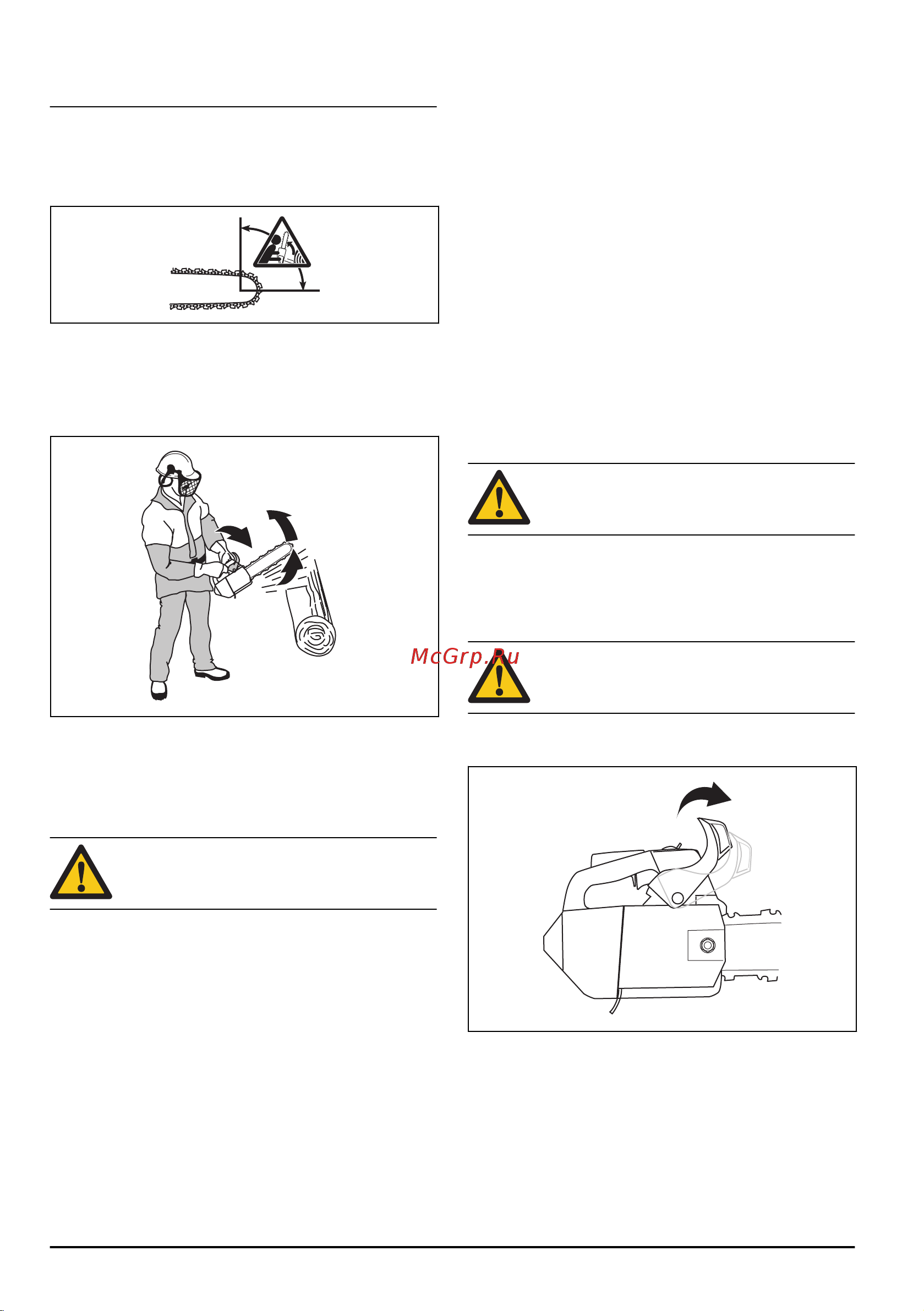 McGrp.Ru